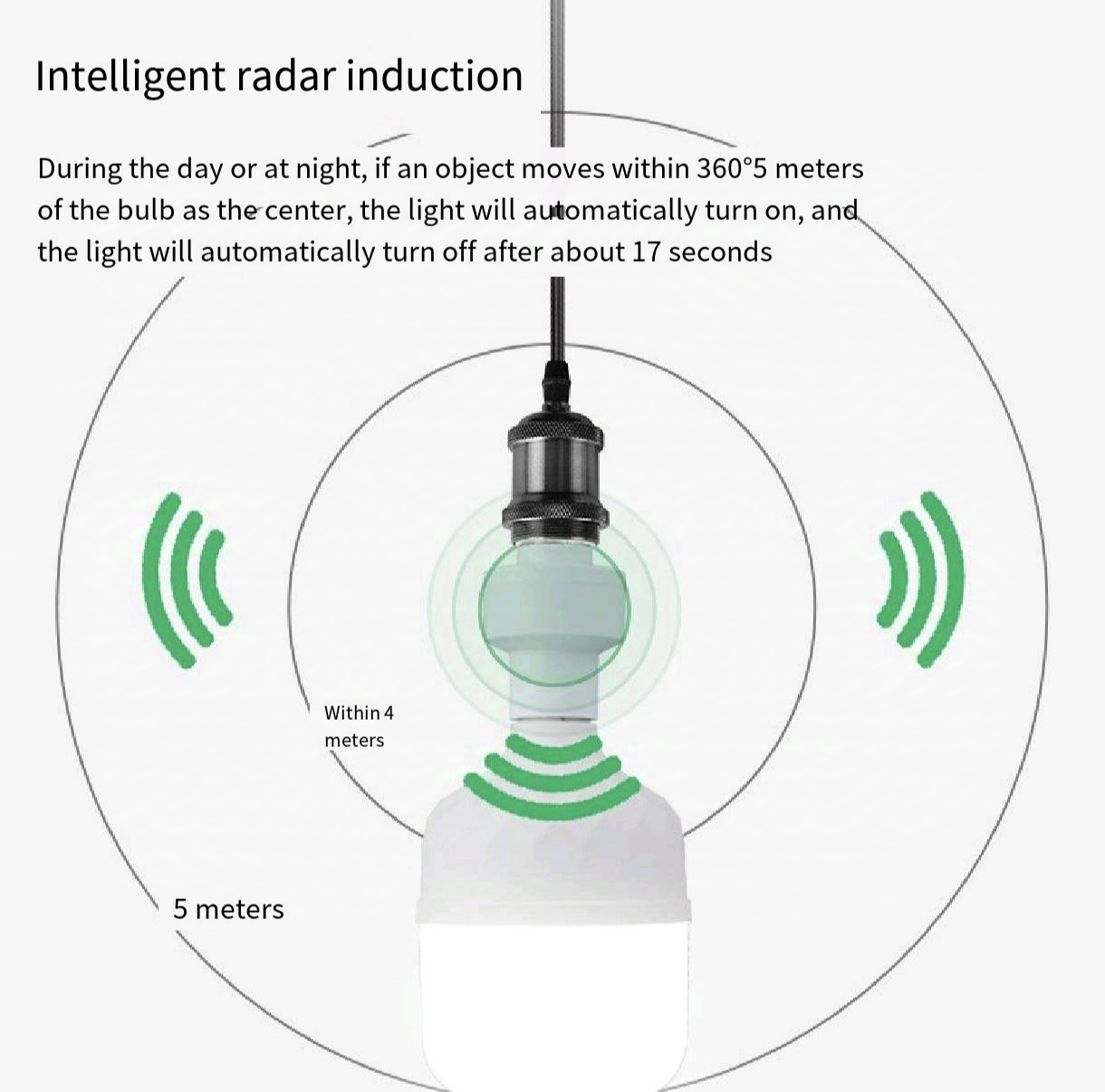 Intelligent radar induction

During the day or at night, if an object moves within 360°5 meters of the bulb as the center, the light will automatically turn on, and the light will automatically turn off after about 17 seconds

Within 4 meters

5 meters