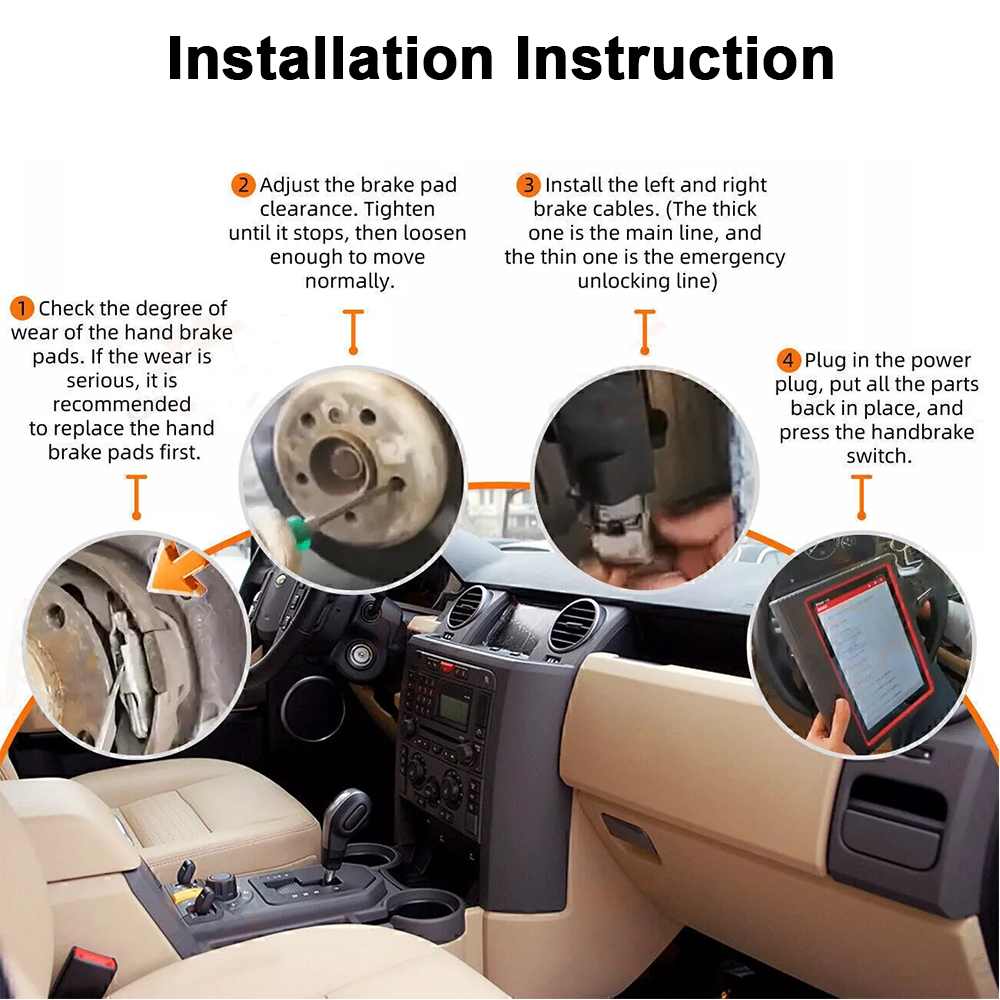 Installation Instruction

1 Check the degree of wear of the hand brake pads. If the wear is serious, it is recommended to replace the hand brake pads first.

2 Adjust the brake pad clearance. Tighten until it stops, then loosen enough to move normally.

3 Install the left and right brake cables. (The thick one is the main line, and the thin one is the emergency unlocking line)

4 Plug in the power plug, put all the parts back in place, and press the handbrake switch.