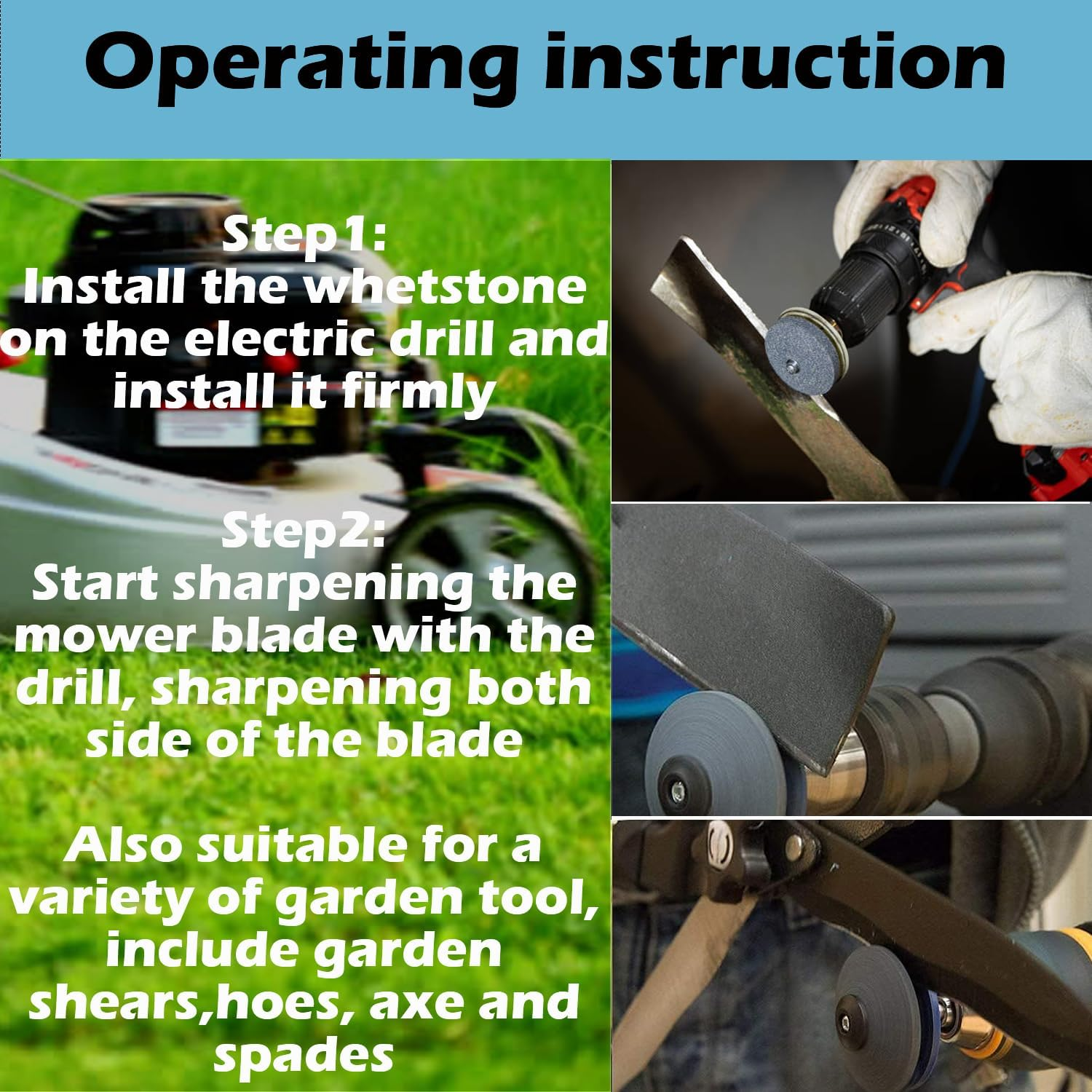 Operating instruction

Step1:
Install the whetstone on the electric drill and install it firmly

Step2:
Start sharpening the mower blade with the drill, sharpening both side of the blade

Also suitable for a variety of garden tool, include garden shears,hoes, axe and spades