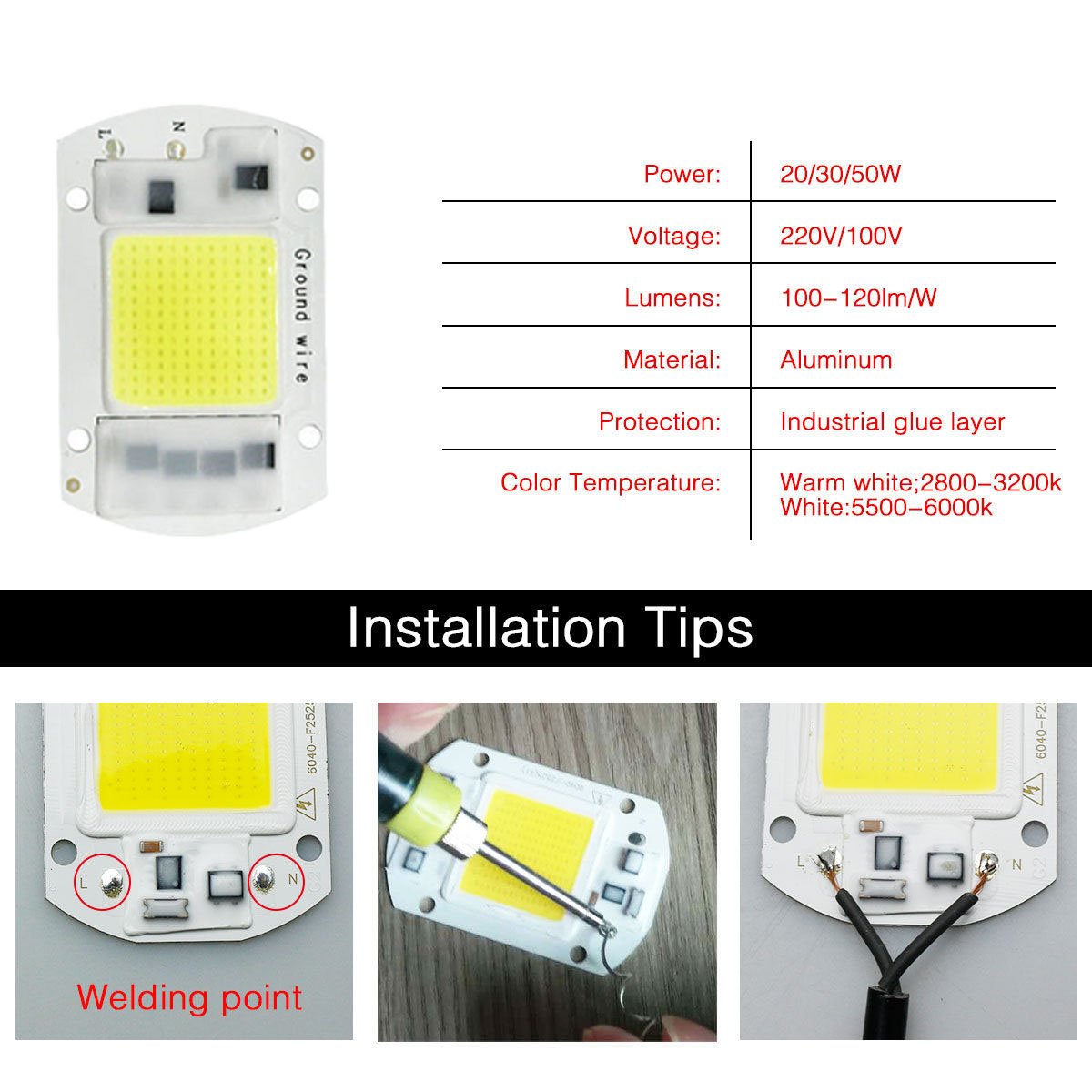 L N

Ground wire

| Power: | 20/30/50W |
|---|---|
| Voltage: | 220V/100V |
| Lumens: | 100-120lm/W |
| Material: | Aluminum |
| Protection: | Industrial glue layer |
| Color Temperature: | Warm white;2800-3200k White:5500-6000k |

Installation Tips

6040-F252

L N

Welding point

6040-F25

L N