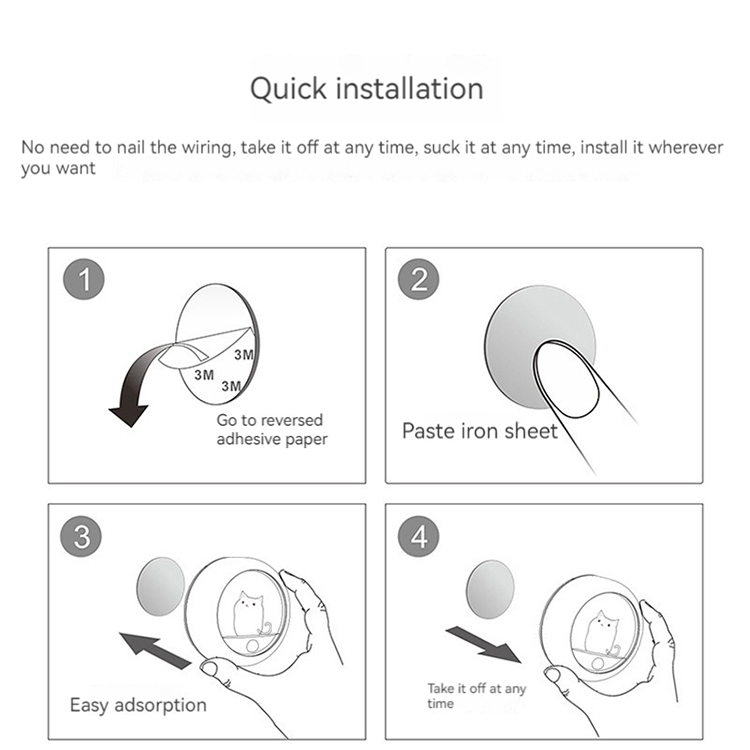 Quick installation

No need to nail the wiring, take it off at any time, suck it at any time, install it wherever you want

1

3M
3M
3M

Go to reversed adhesive paper

2

Paste iron sheet

3

Easy adsorption

4

Take it off at any time