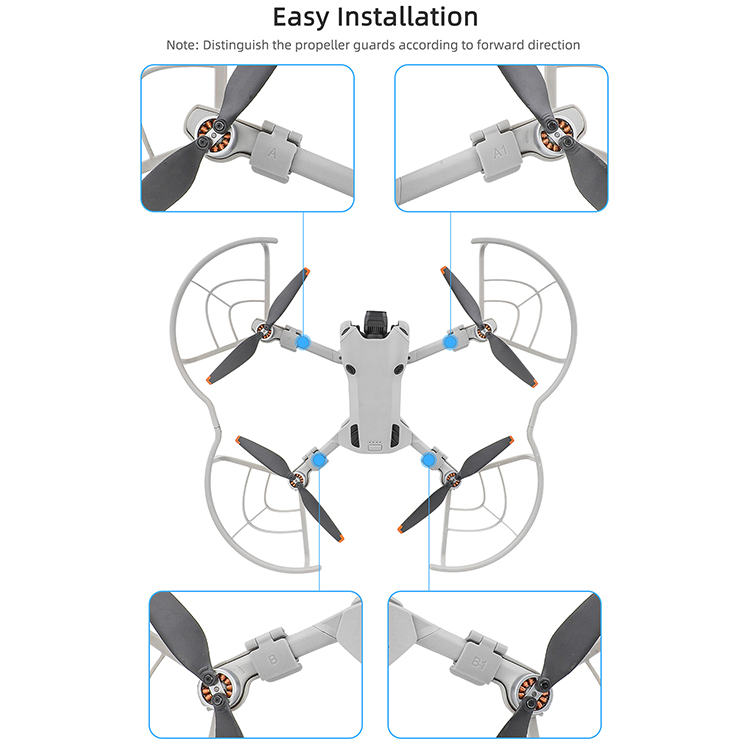 Easy Installation

Note: Distinguish the propeller guards according to forward direction

A

A1

B

B1