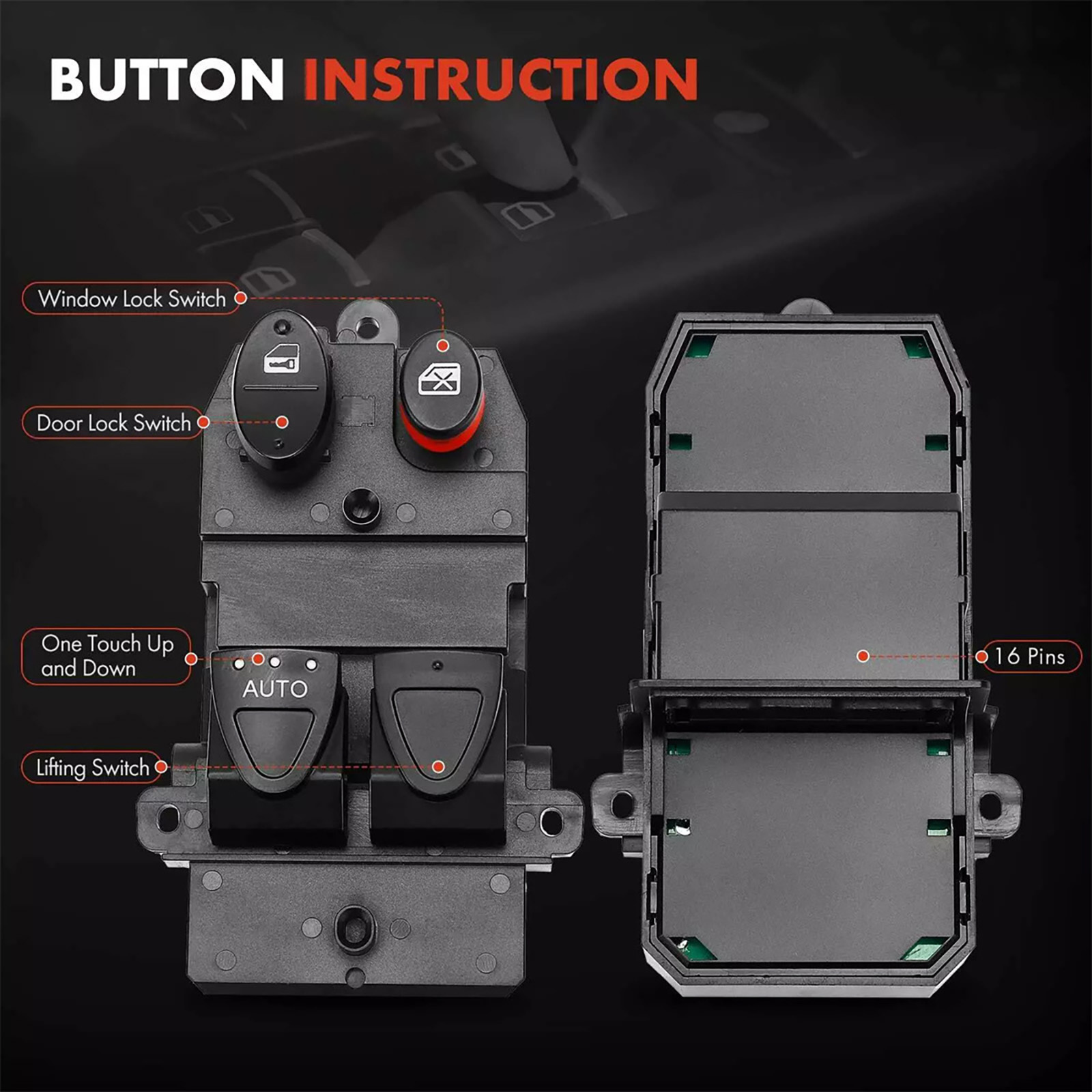 BUTTON INSTRUCTION

Window Lock Switch

Door Lock Switch

One Touch Up and Down

AUTO

Lifting Switch

16 Pins