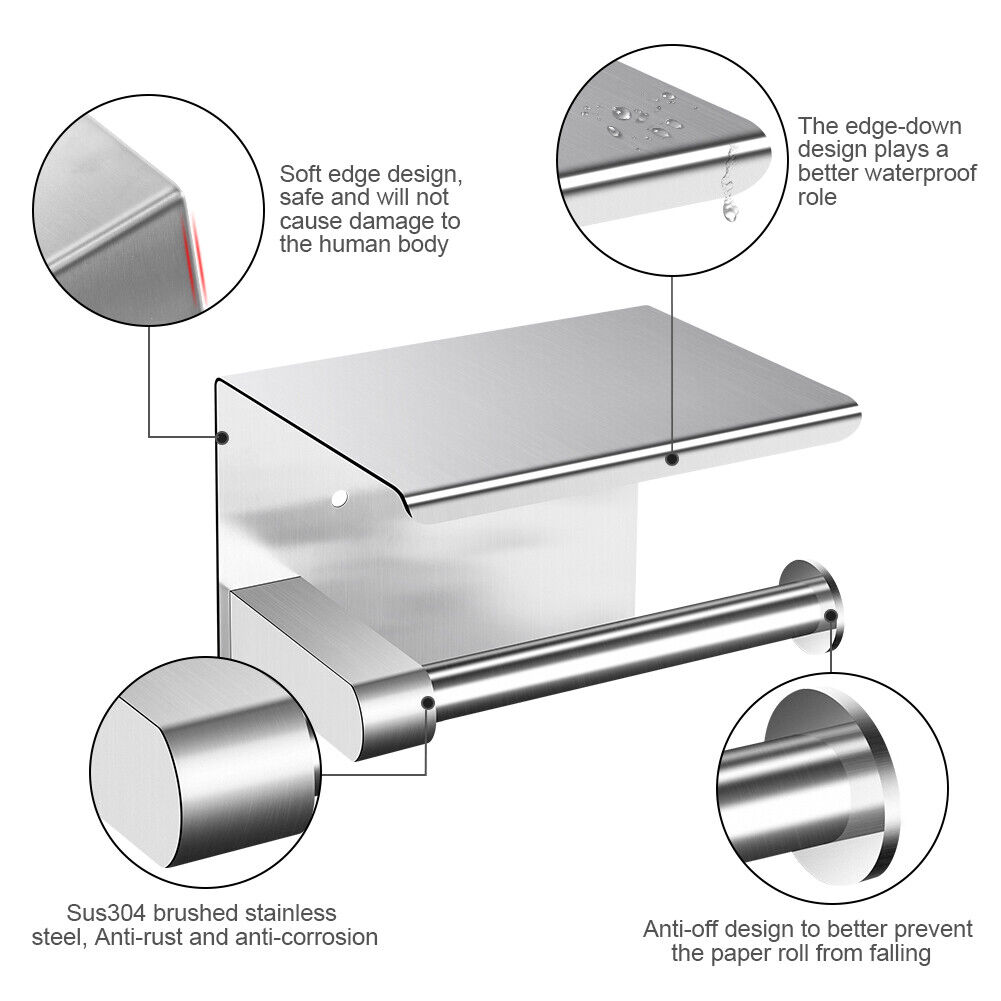 Soft edge design, safe and will not cause damage to the human body

The edge-down design plays a better waterproof role

Sus304 brushed stainless steel, Anti-rust and anti-corrosion

Anti-off design to better prevent the paper roll from falling