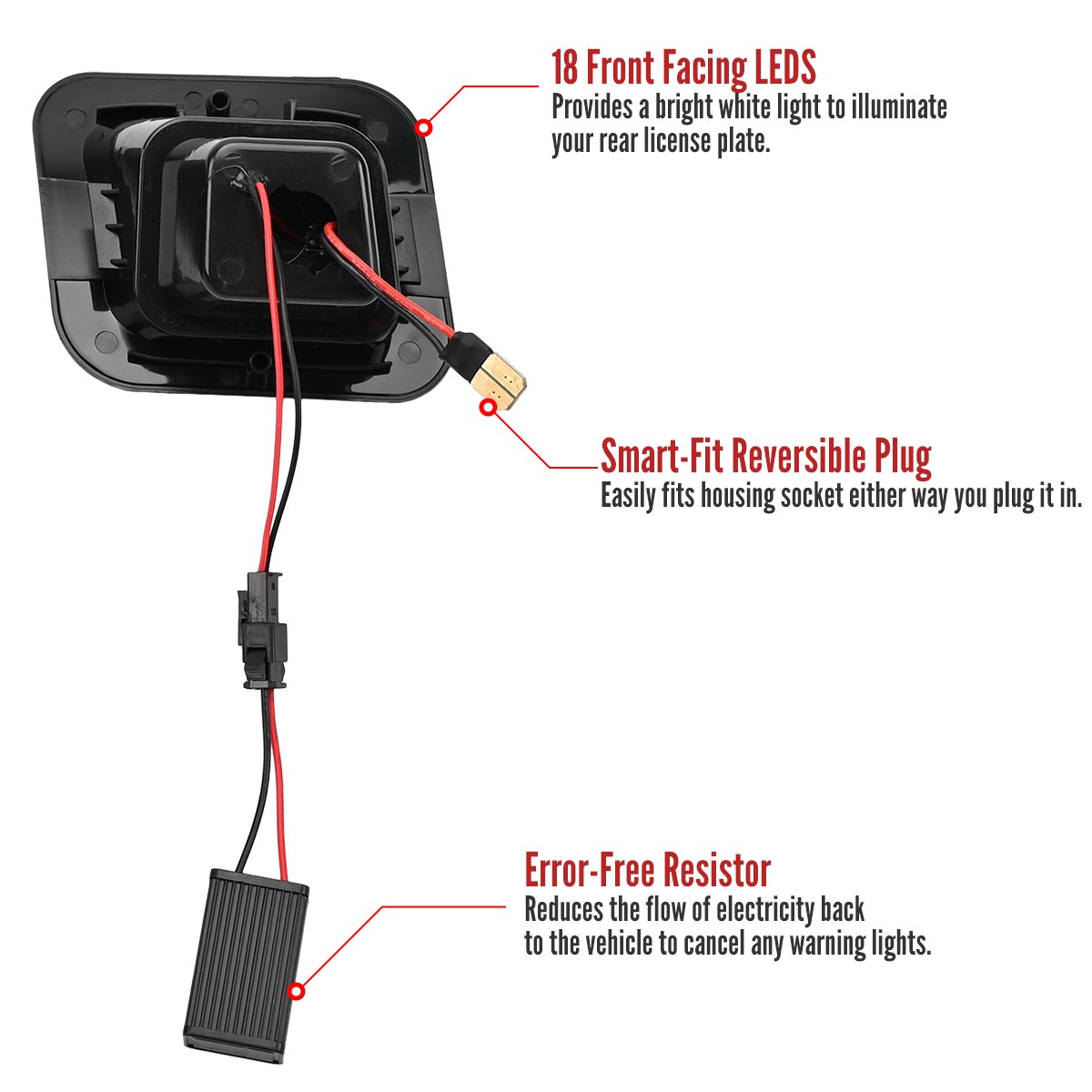 18 Front Facing LEDS
Provides a bright white light to illuminate your rear license plate.

Smart-Fit Reversible Plug
Easily fits housing socket either way you plug it in.

Error-Free Resistor
Reduces the flow of electricity back to the vehicle to cancel any warning lights.