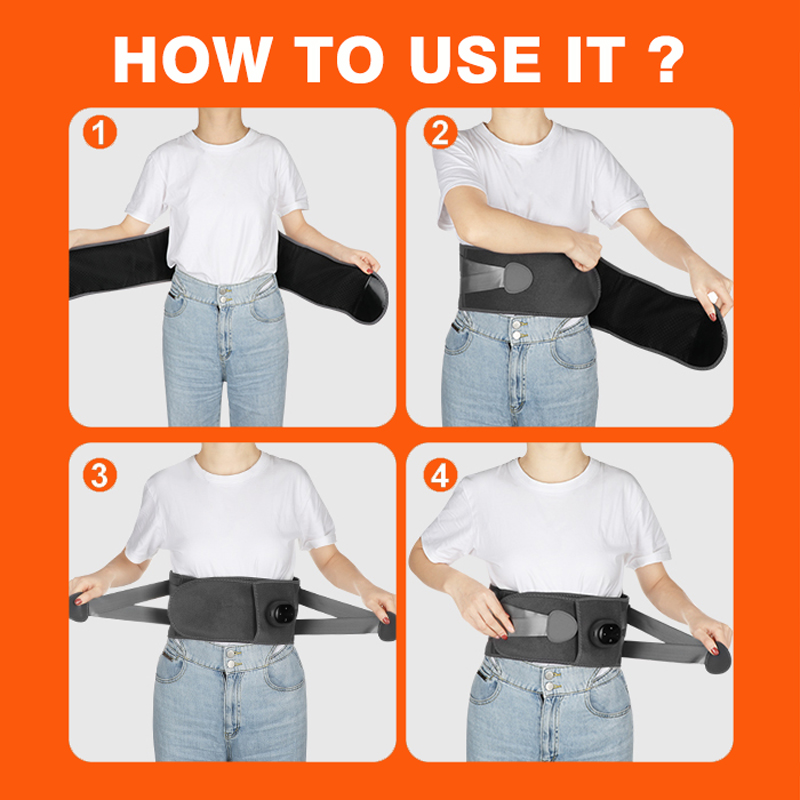 HOW TO USE IT ?

1

2

3

4