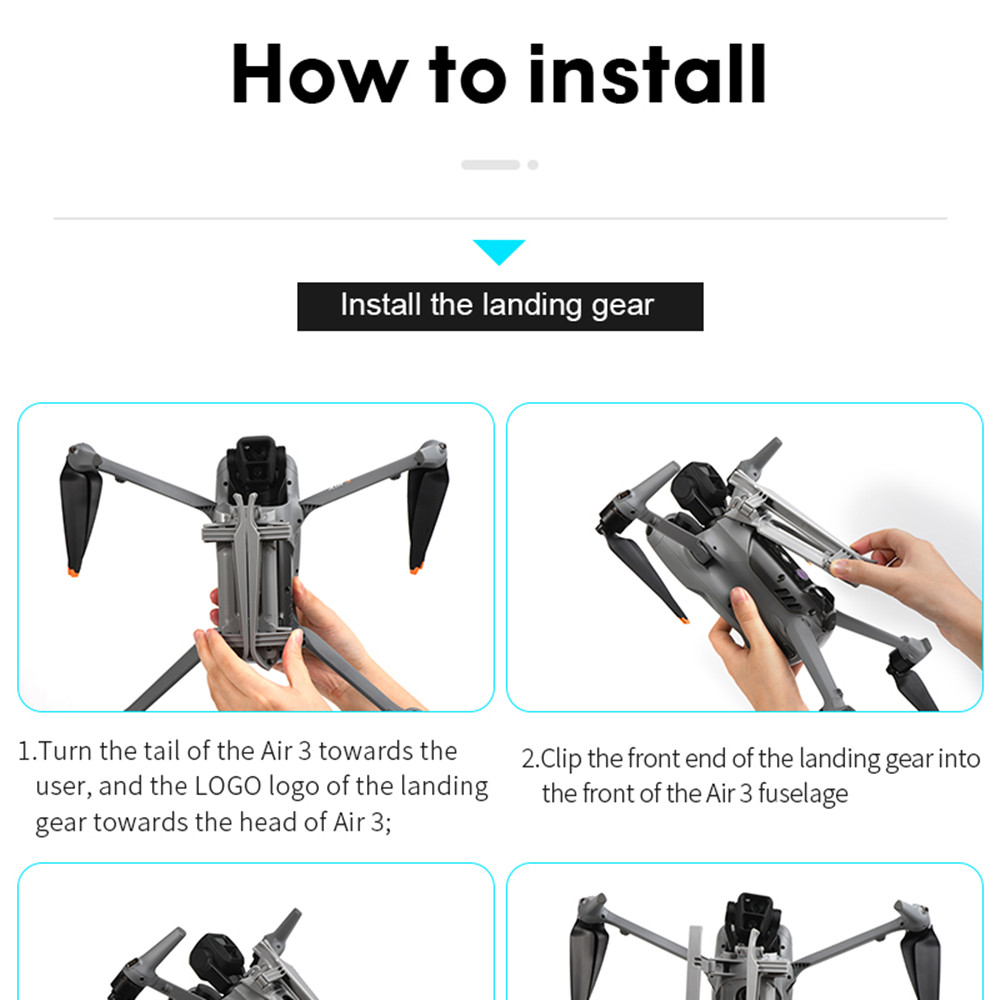 How to install

Install the landing gear

1.Turn the tail of the Air 3 towards the user, and the LOGO logo of the landing gear towards the head of Air 3;

2.Clip the front end of the landing gear into the front of the Air 3 fuselage