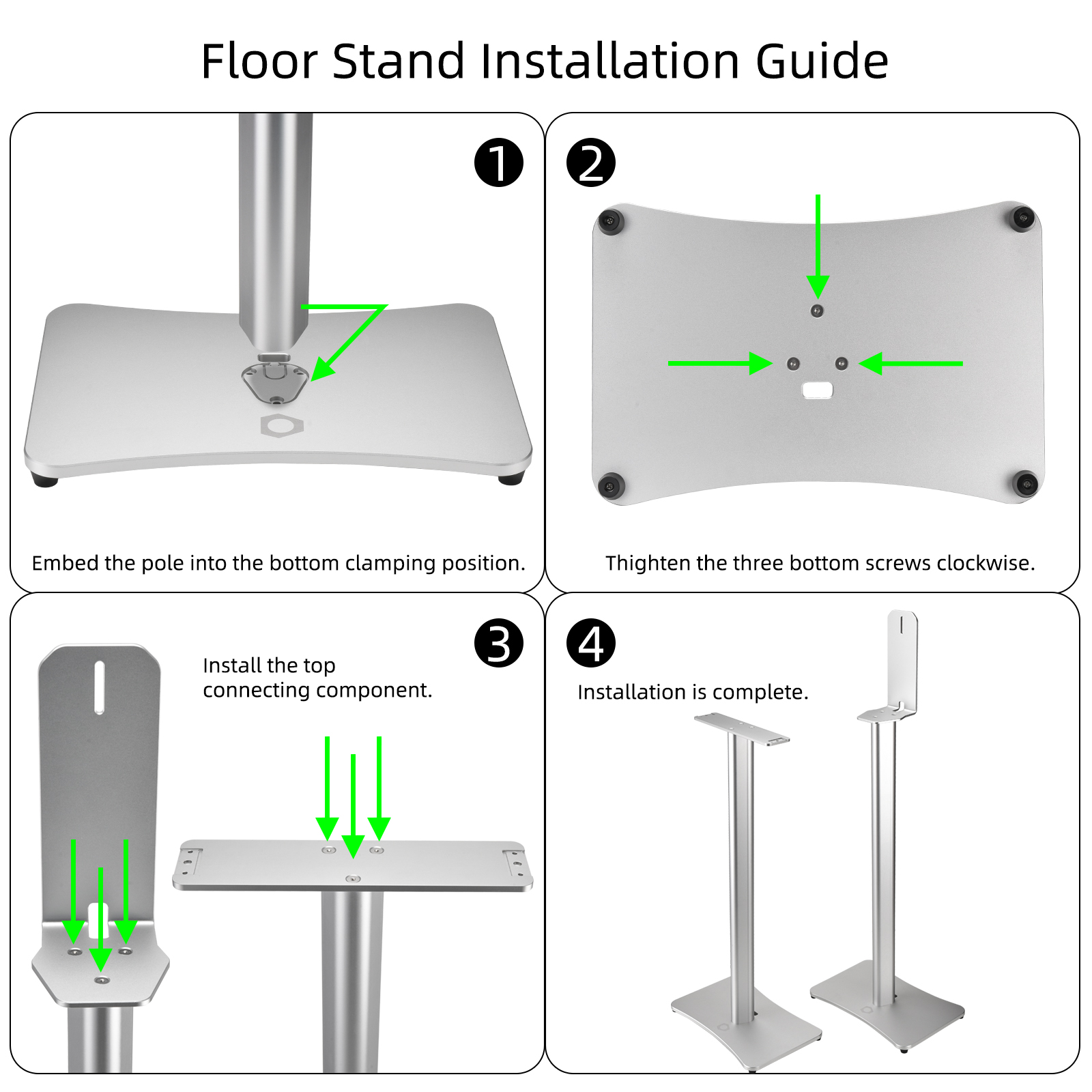 Floor Stand Installation Guide

1

Embed the pole into the bottom clamping position.

2

Thighten the three bottom screws clockwise.

3

Install the top connecting component.

4

Installation is complete.