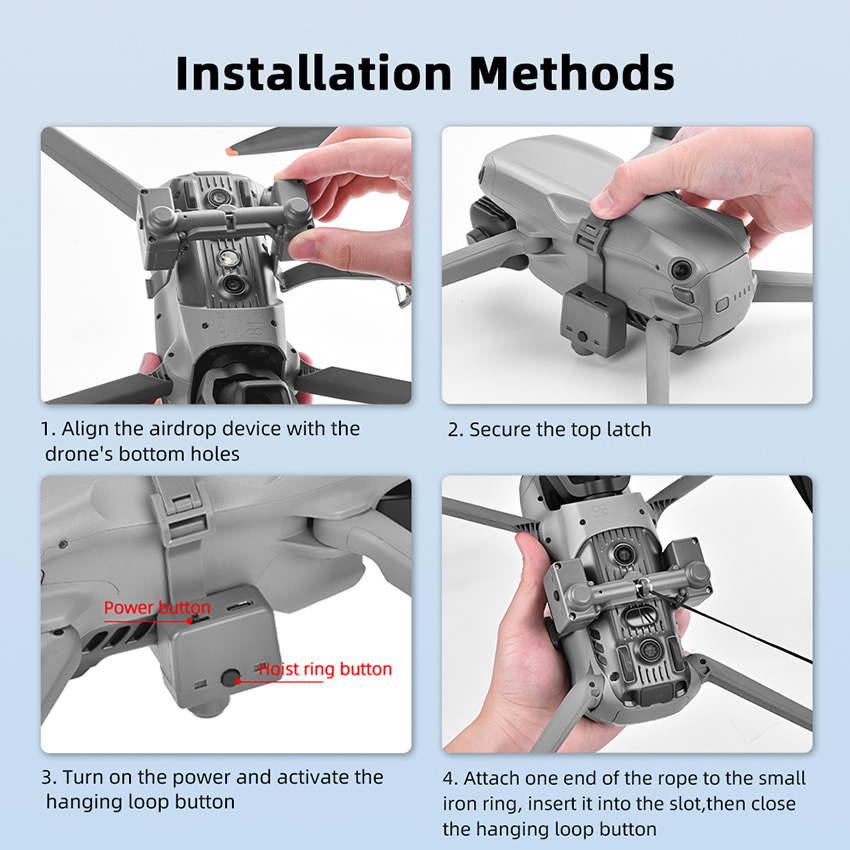 Installation Methods

1. Align the airdrop device with the drone's bottom holes

2. Secure the top latch

Power button

Hoist ring button

3. Turn on the power and activate the hanging loop button

4. Attach one end of the rope to the small iron ring, insert it into the slot,then close the hanging loop button