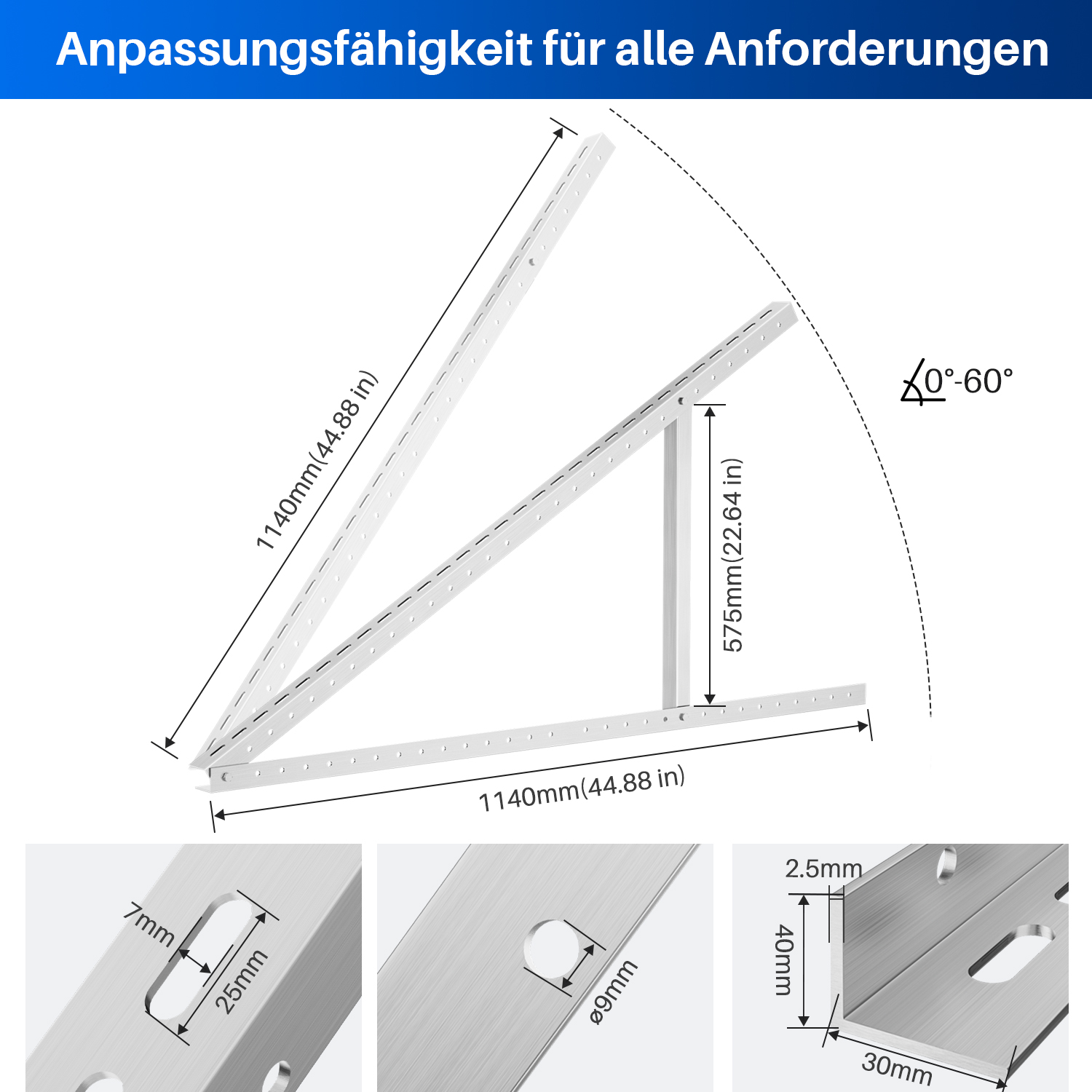 Anpassungsfähigkeit für alle Anforderungen

1140mm(44.88 in)

0°-60°

575mm(22.64 in)

1140mm(44.88 in)

7mm

25mm

ø9mm

2.5mm

40mm

30mm