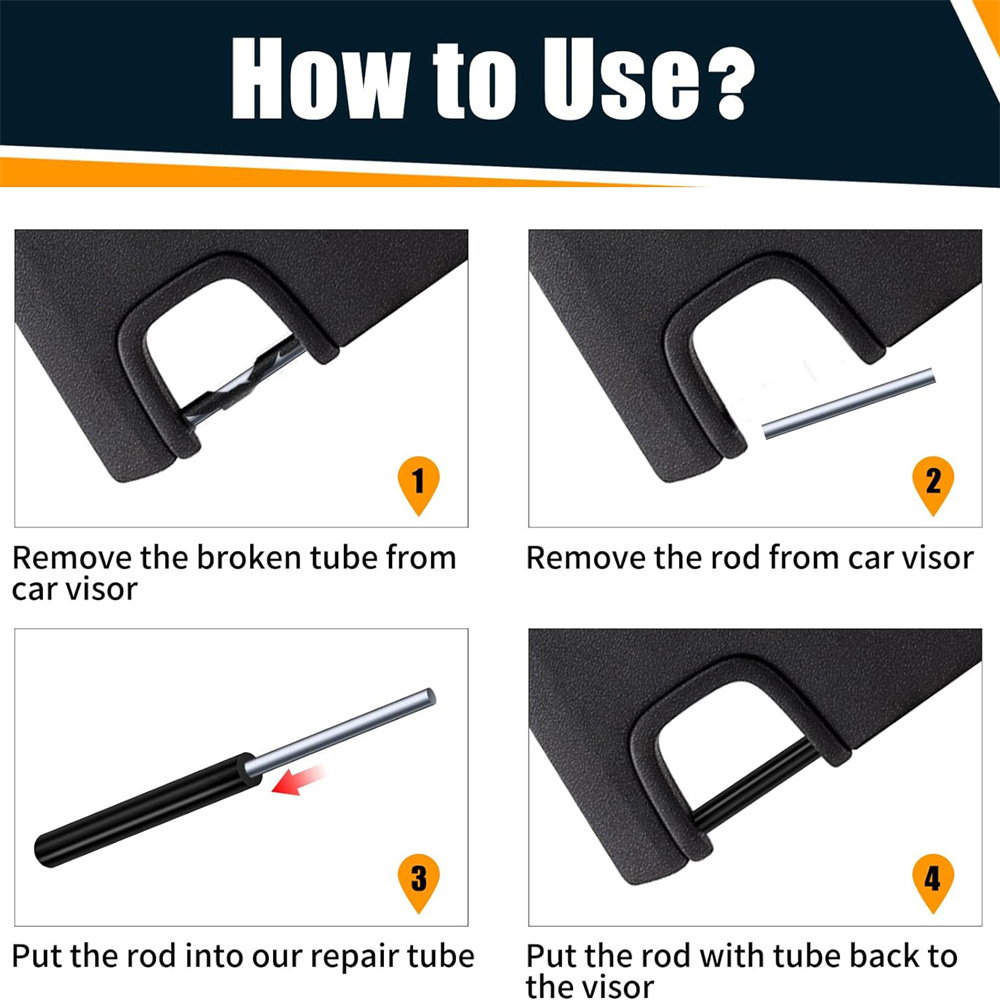 How to Use?

1

Remove the broken tube from car visor

2

Remove the rod from car visor

3

Put the rod into our repair tube

4

Put the rod with tube back to the visor