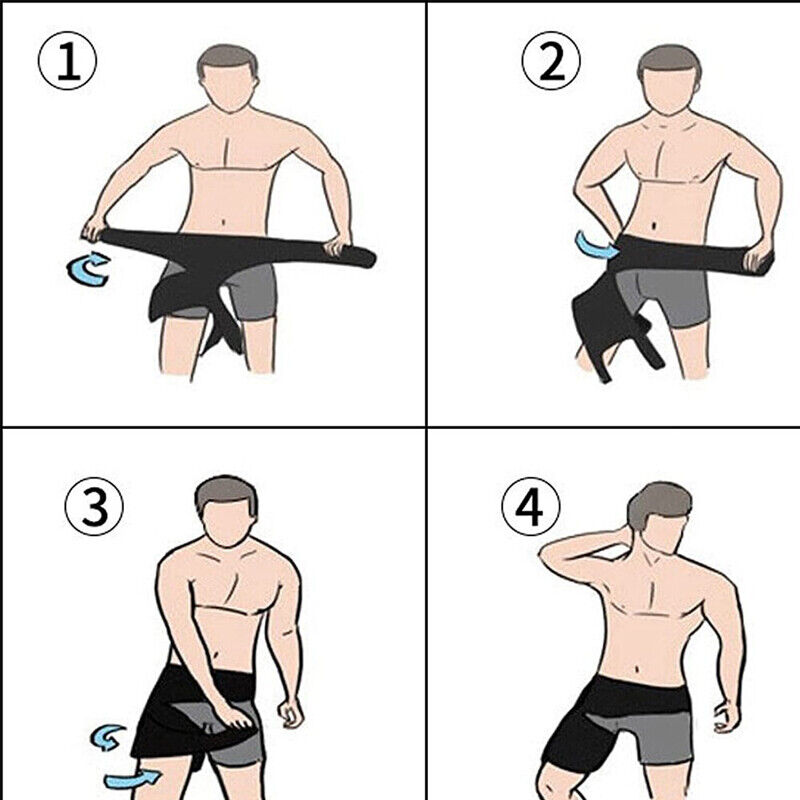 ①
②
③
④