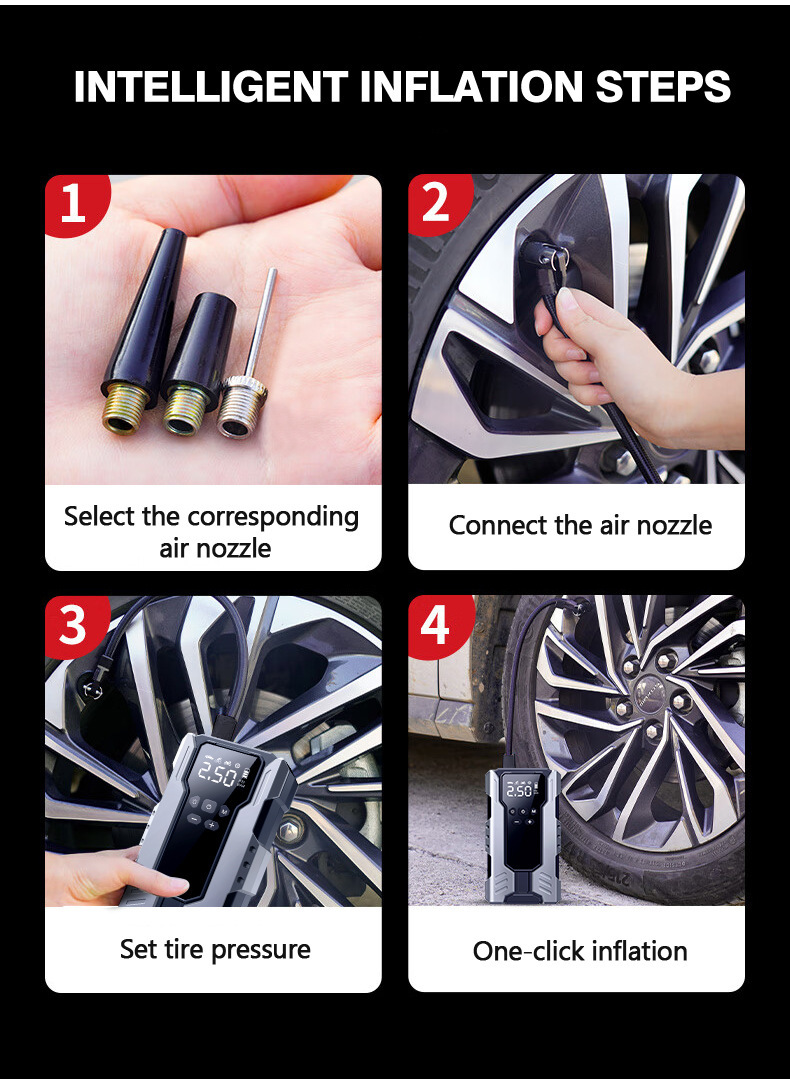 INTELLIGENT INFLATION STEPS

1

Select the corresponding air nozzle

2

Connect the air nozzle

3

2.50

Set tire pressure

4

2.50

One-click inflation