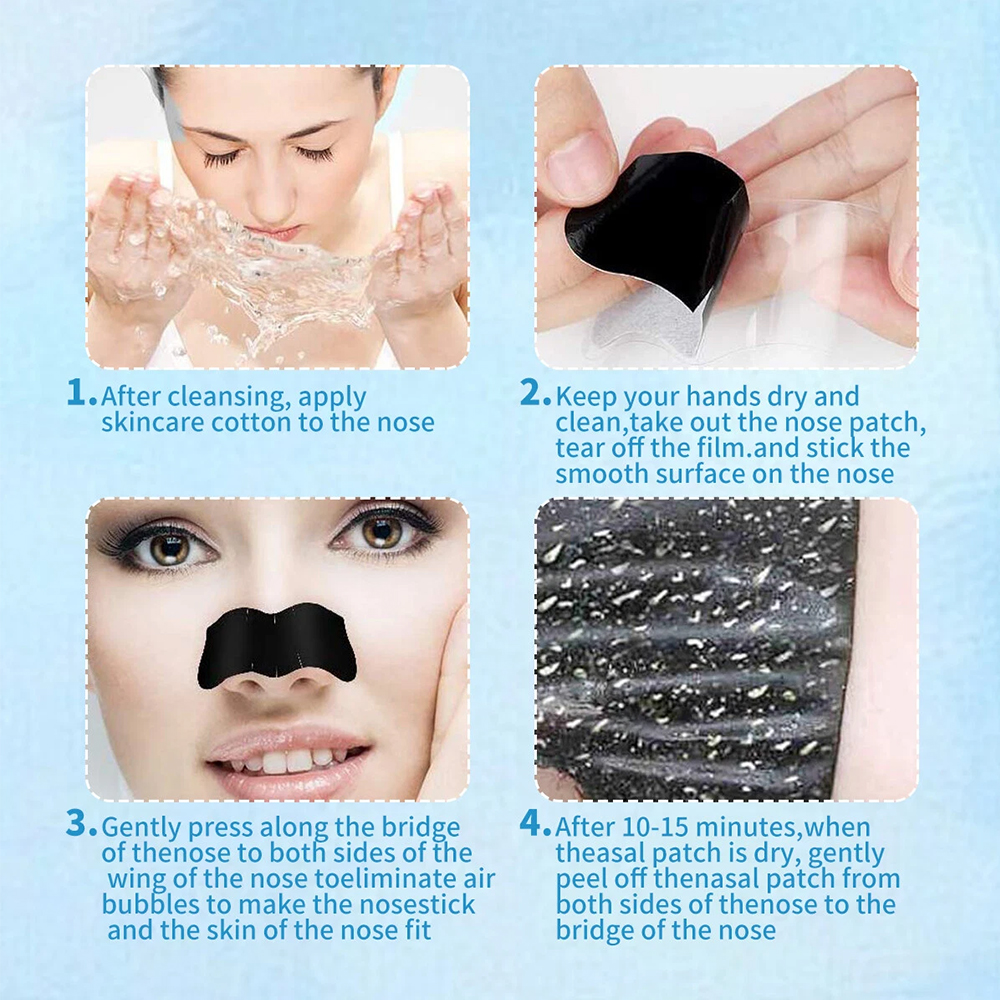 1. After cleansing, apply skincare cotton to the nose

2. Keep your hands dry and clean,take out the nose patch, tear off the film.and stick the smooth surface on the nose

3. Gently press along the bridge of thenose to both sides of the wing of the nose toeliminate air bubbles to make the nosestick and the skin of the nose fit

4. After 10-15 minutes,when theasal patch is dry, gently peel off thenasal patch from both sides of thenose to the bridge of the nose