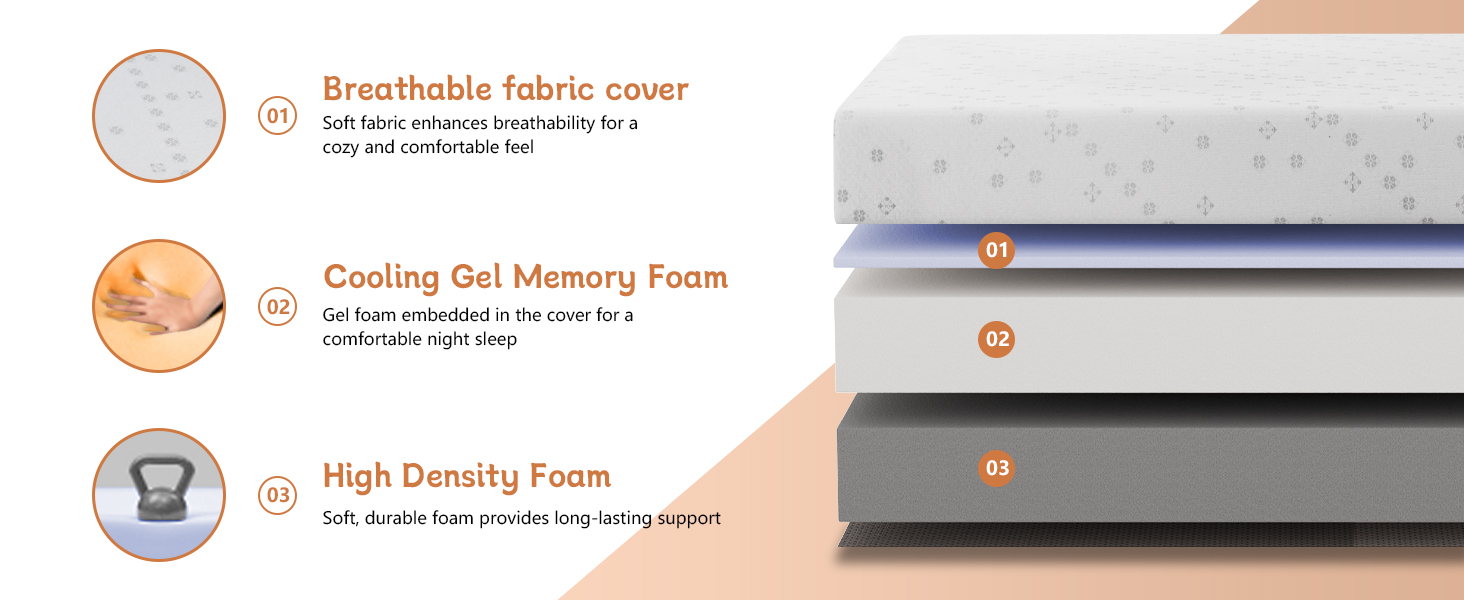 01 Breathable fabric cover
Soft fabric enhances breathability for a cozy and comfortable feel

02 Cooling Gel Memory Foam
Gel foam embedded in the cover for a comfortable night sleep

03 High Density Foam
Soft, durable foam provides long-lasting support

01

02

03