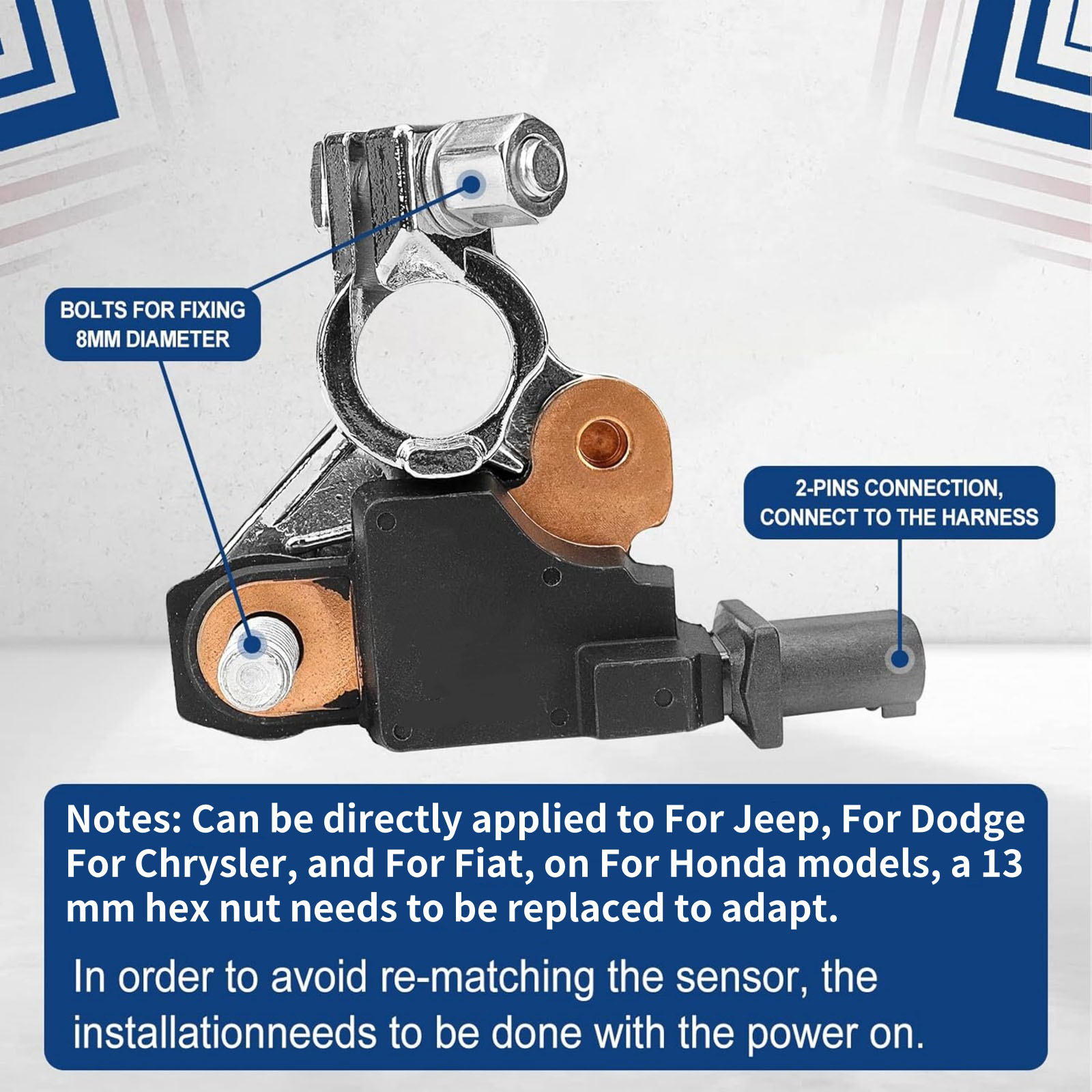 BOLTS FOR FIXING 8MM DIAMETER

2-PINS CONNECTION, CONNECT TO THE HARNESS

Notes: Can be directly applied to For Jeep, For Dodge For Chrysler, and For Fiat, on For Honda models, a 13 mm hex nut needs to be replaced to adapt.

In order to avoid re-matching the sensor, the installationneeds to be done with the power on.