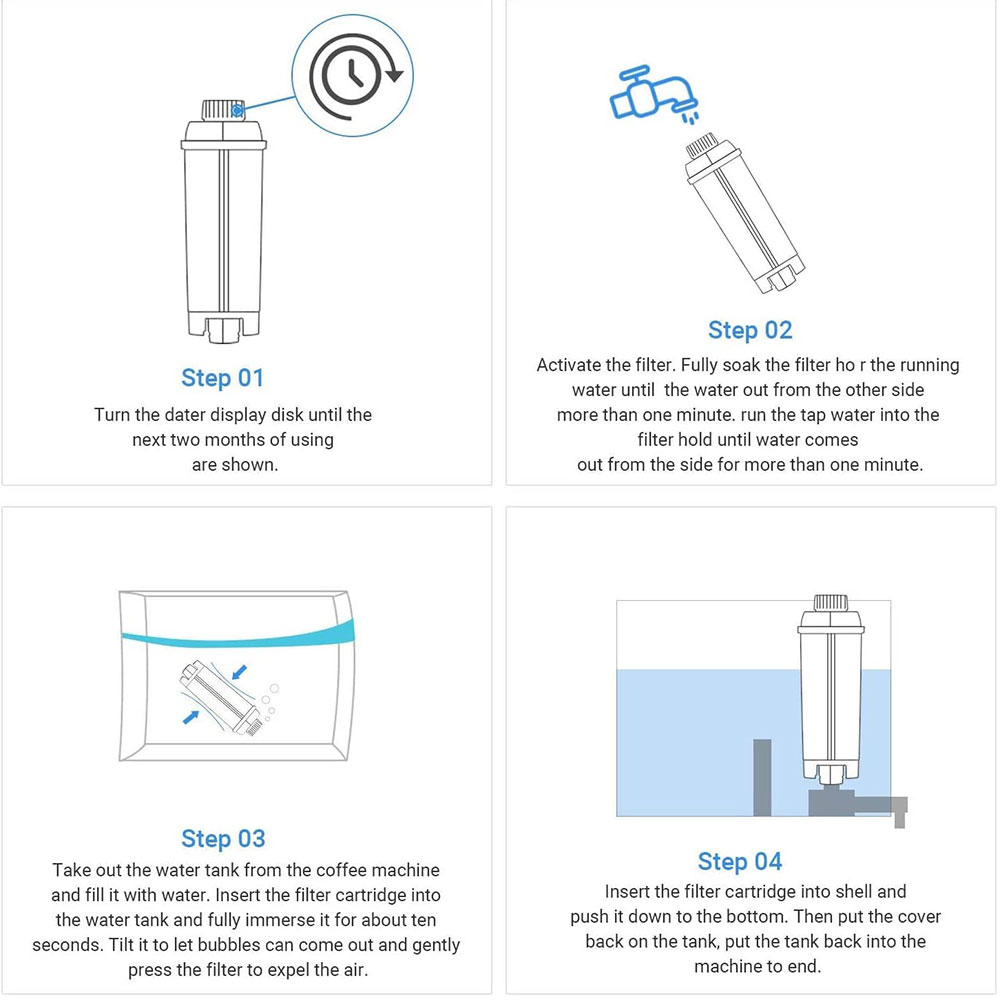 Step 01
Turn the dater display disk until the next two months of using are shown.

Step 02
Activate the filter. Fully soak the filter ho r the running water until the water out from the other side more than one minute. run the tap water into the filter hold until water comes out from the side for more than one minute.

Step 03
Take out the water tank from the coffee machine and fill it with water. Insert the filter cartridge into the water tank and fully immerse it for about ten seconds. Tilt it to let bubbles can come out and gently press the filter to expel the air.

Step 04
Insert the filter cartridge into shell and push it down to the bottom. Then put the cover back on the tank, put the tank back into the machine to end.