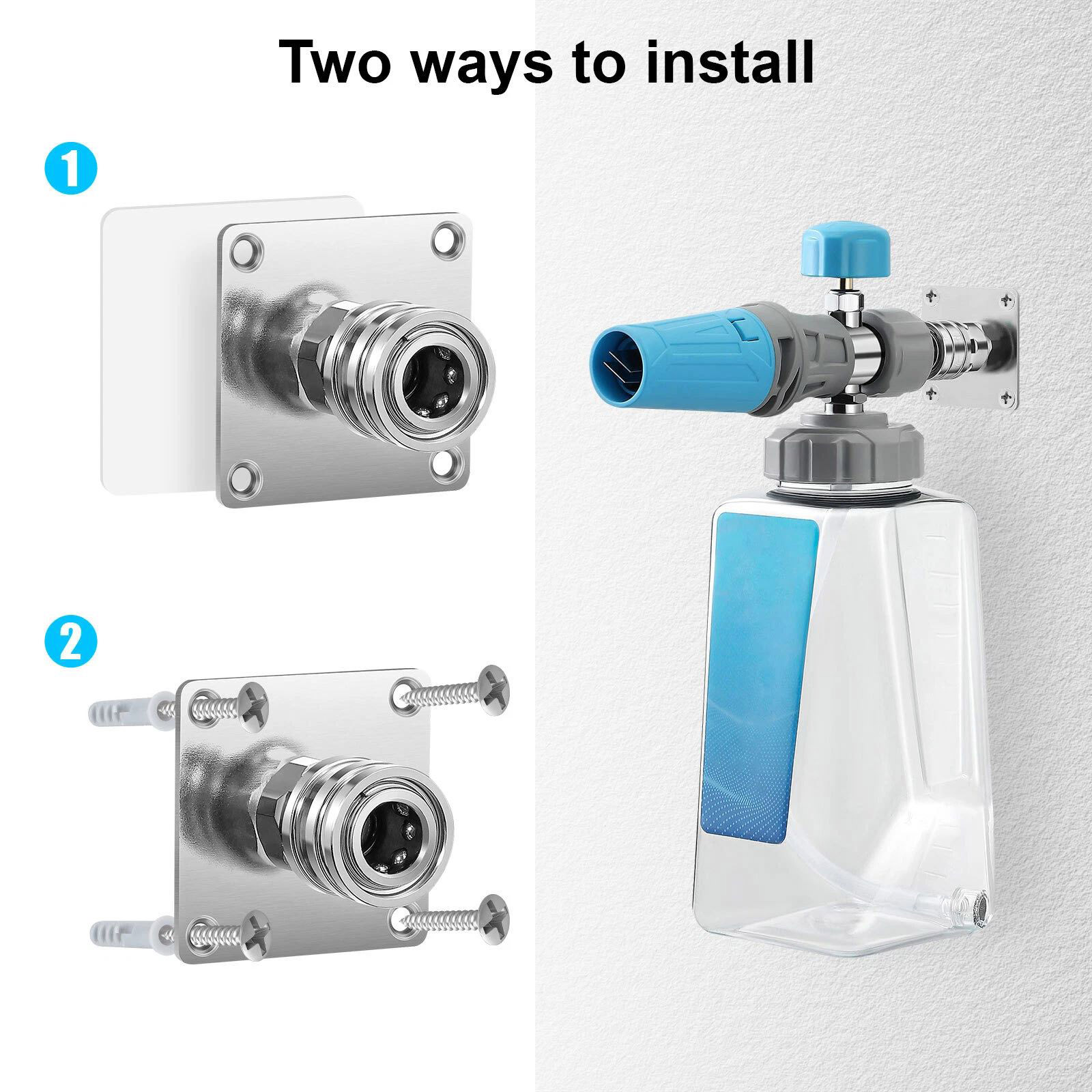 Two ways to install

1

2