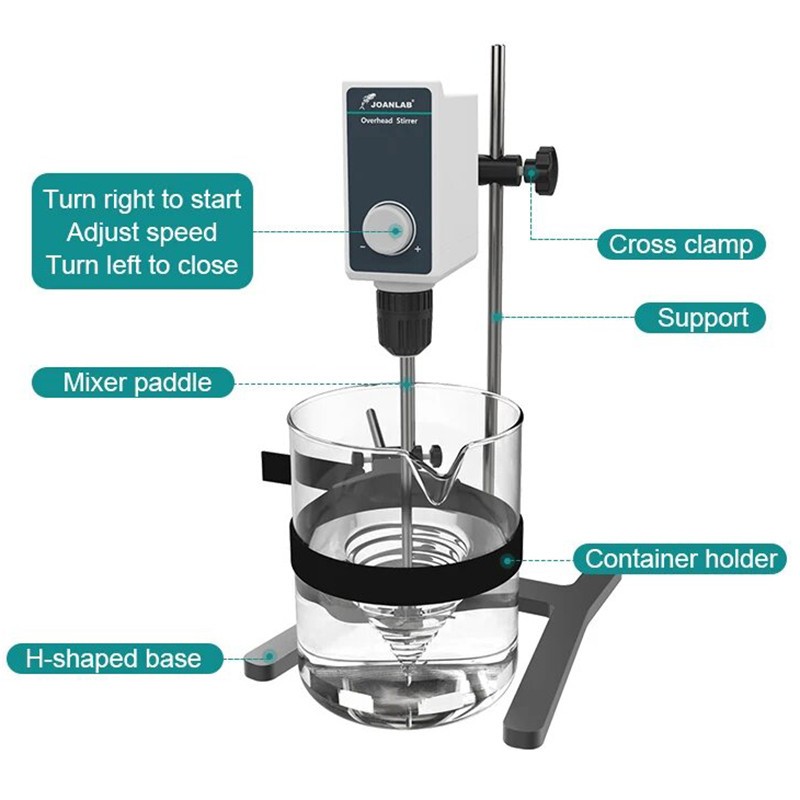 JOANLAB
Overhead Stirrer

Turn right to start
Adjust speed
Turn left to close

- +

Cross clamp

Support

Mixer paddle

Container holder

H-shaped base