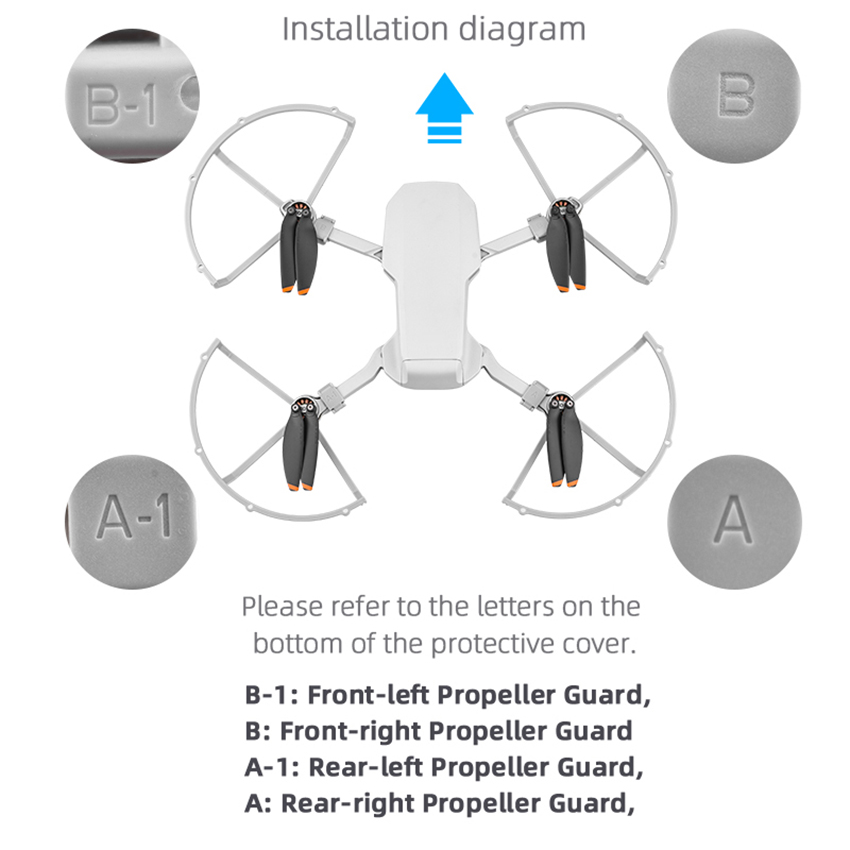 Installation diagram

B-1

B

A-1

A

Please refer to the letters on the bottom of the protective cover.

B-1: Front-left Propeller Guard,
B: Front-right Propeller Guard
A-1: Rear-left Propeller Guard,
A: Rear-right Propeller Guard,