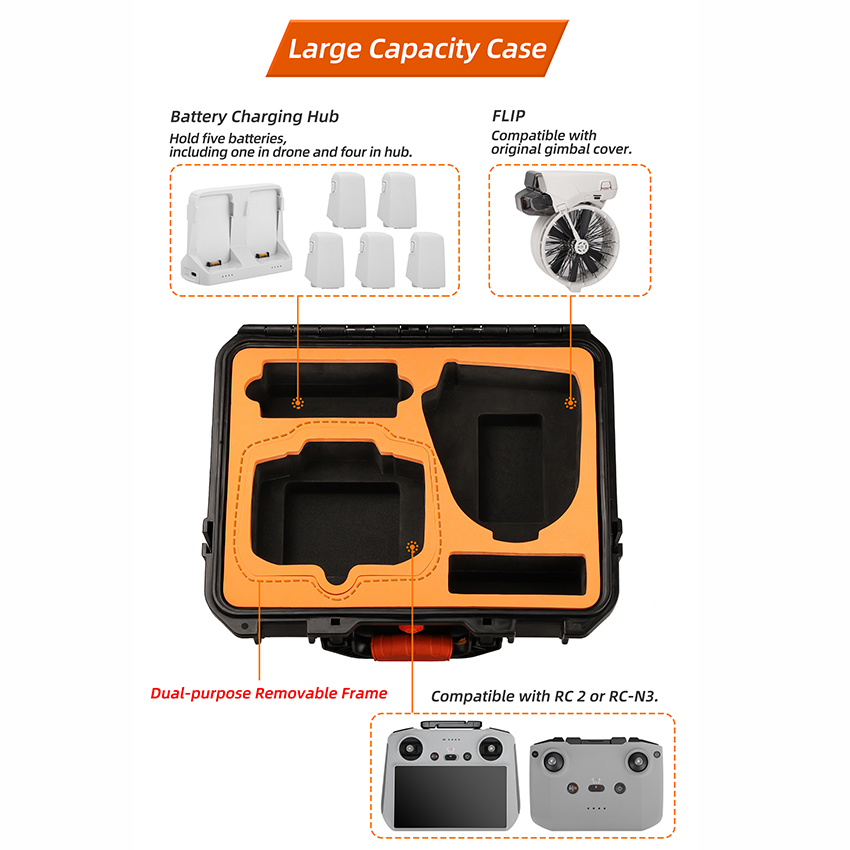 Large Capacity Case

Battery Charging Hub
Hold five batteries, including one in drone and four in hub.

FLIP
Compatible with original gimbal cover.

Dual-purpose Removable Frame

Compatible with RC 2 or RC-N3.