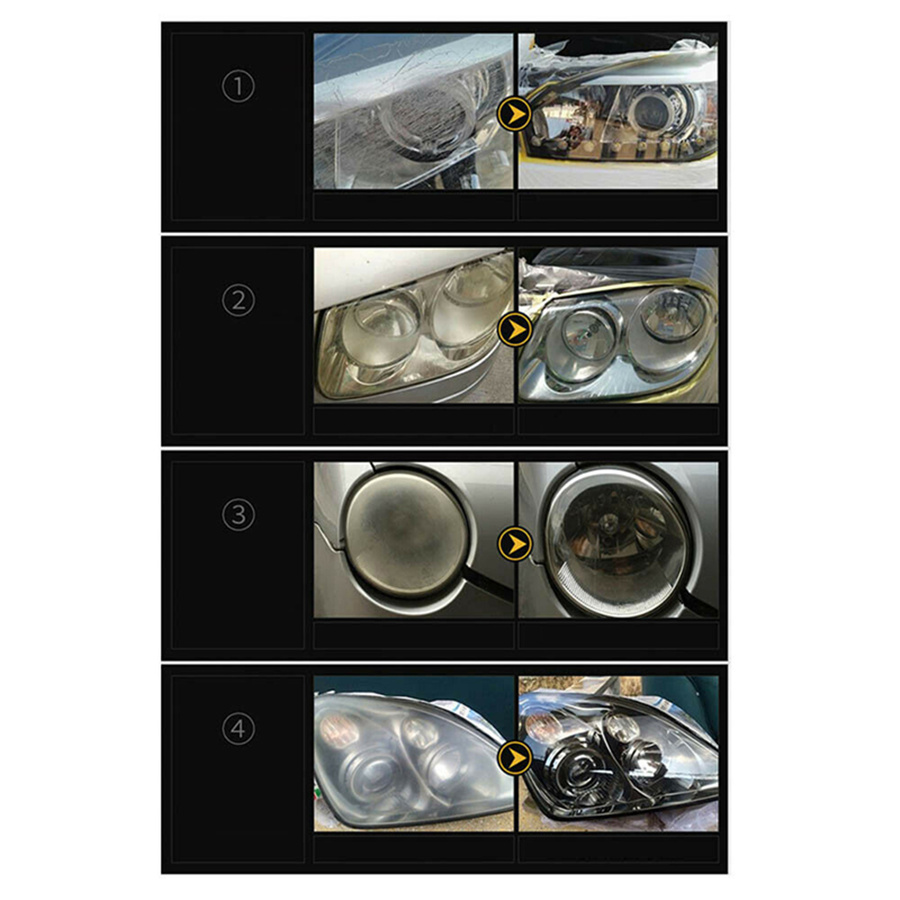 ①

②

③

④