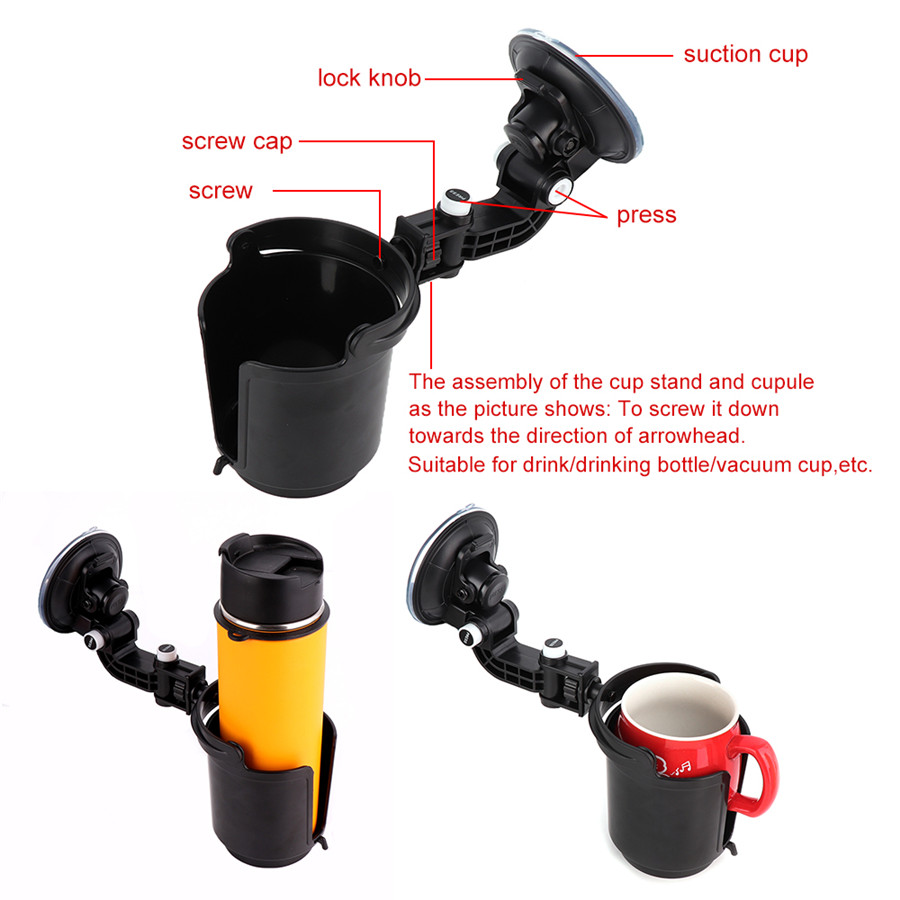 suction cup

lock knob

screw cap

screw

press

The assembly of the cup stand and cupule as the picture shows: To screw it down towards the direction of arrowhead.
Suitable for drink/drinking bottle/vacuum cup,etc.