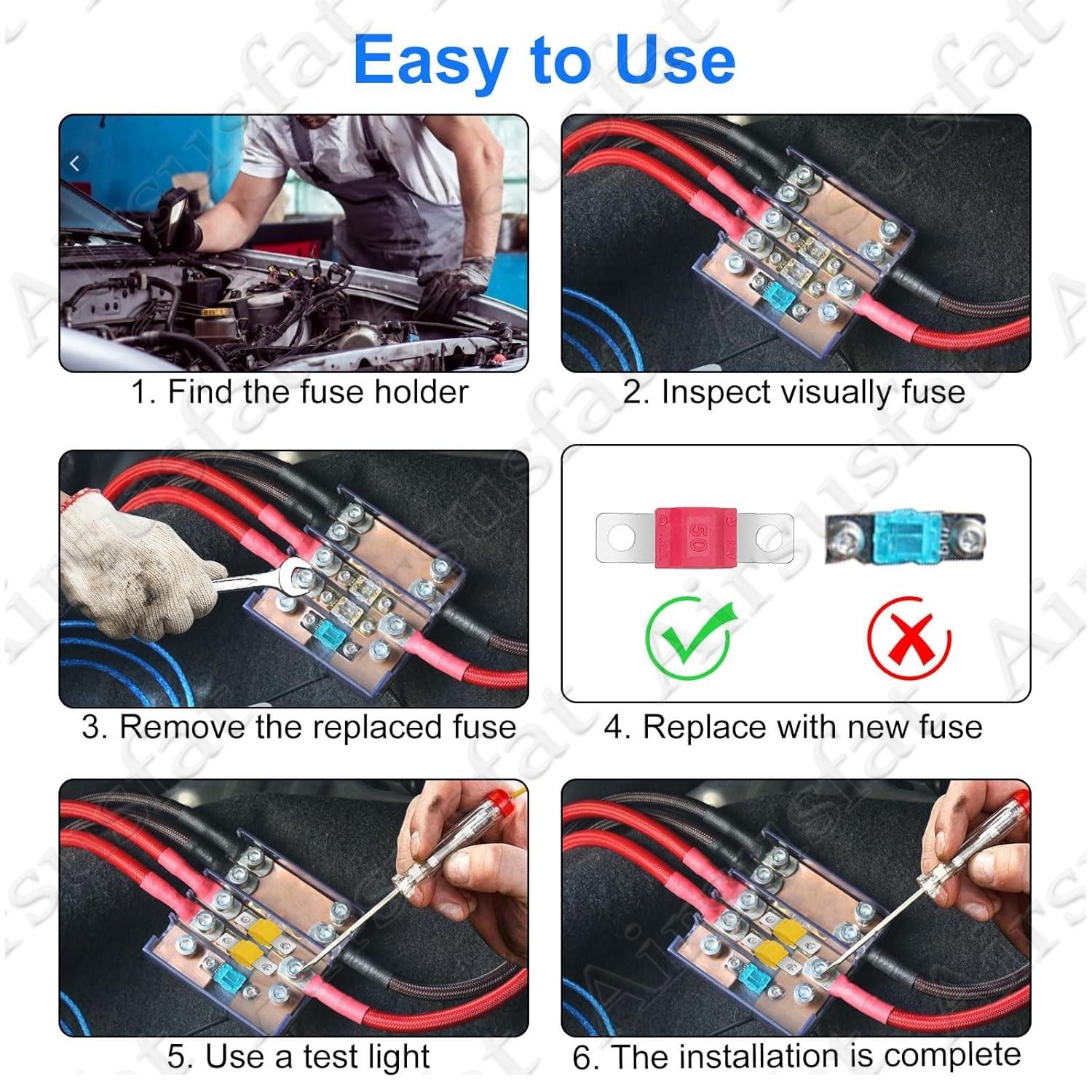 Easy to Use

1. Find the fuse holder

2. Inspect visually fuse

3. Remove the replaced fuse

50

4. Replace with new fuse

5. Use a test light

6. The installation is complete

Airsisfat