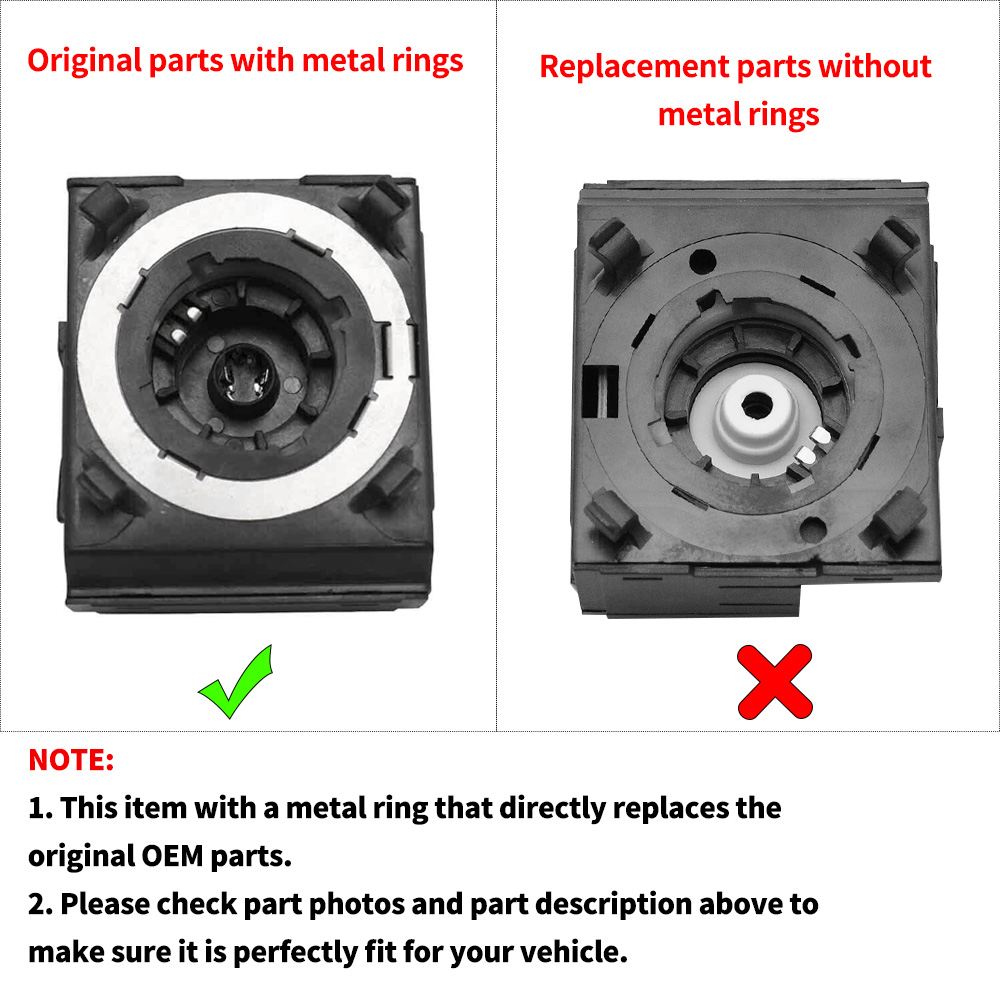 Original parts with metal rings

Replacement parts without metal rings

NOTE:

1. This item with a metal ring that directly replaces the original OEM parts.

2. Please check part photos and part description above to make sure it is perfectly fit for your vehicle.