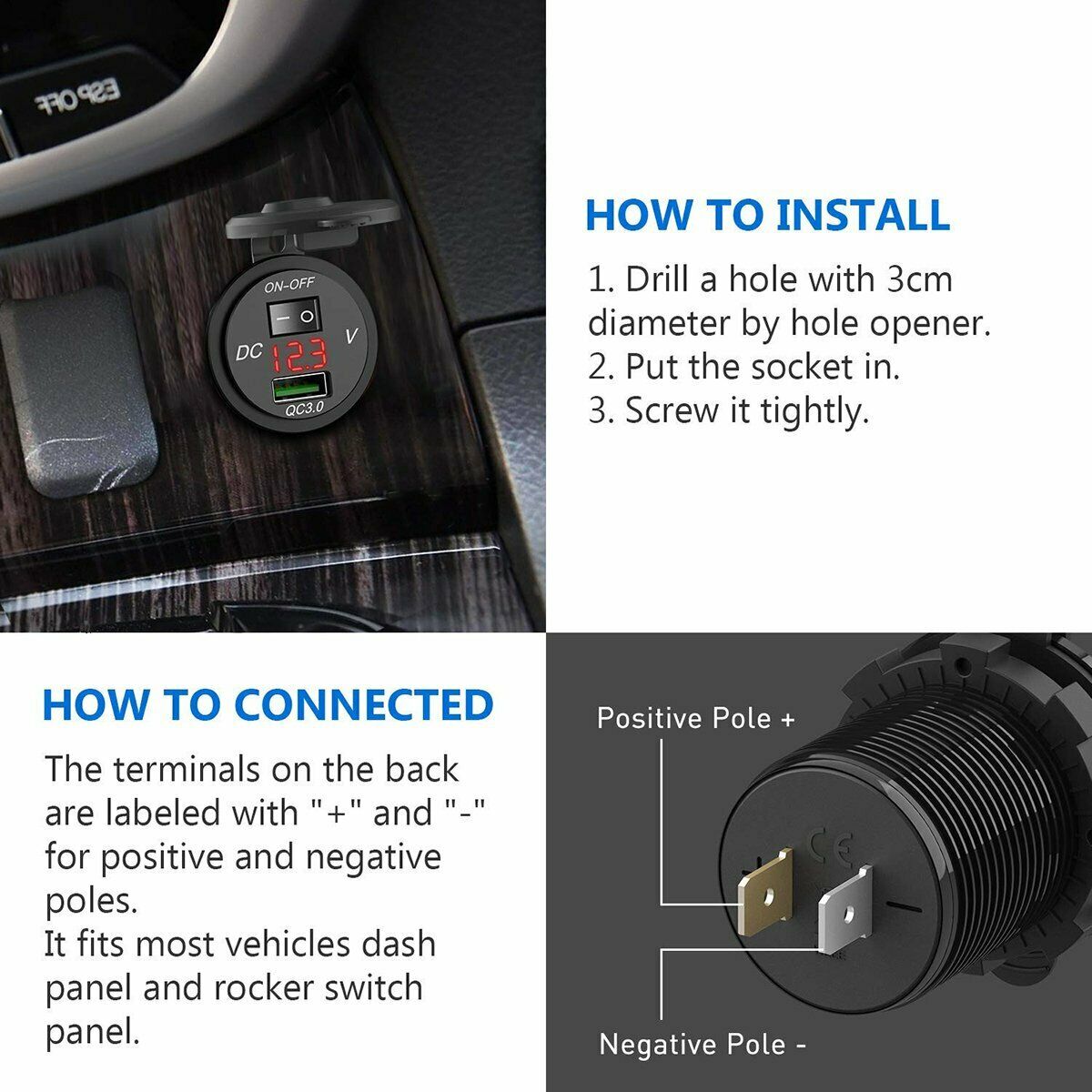 ESP OFF

ON-OFF
DC 12.3 V
QC3.0

HOW TO INSTALL

1. Drill a hole with 3cm diameter by hole opener.
2. Put the socket in.
3. Screw it tightly.

HOW TO CONNECTED

The terminals on the back are labeled with "+" and "-" for positive and negative poles.
It fits most vehicles dash panel and rocker switch panel.

Positive Pole +

CE

Negative Pole -