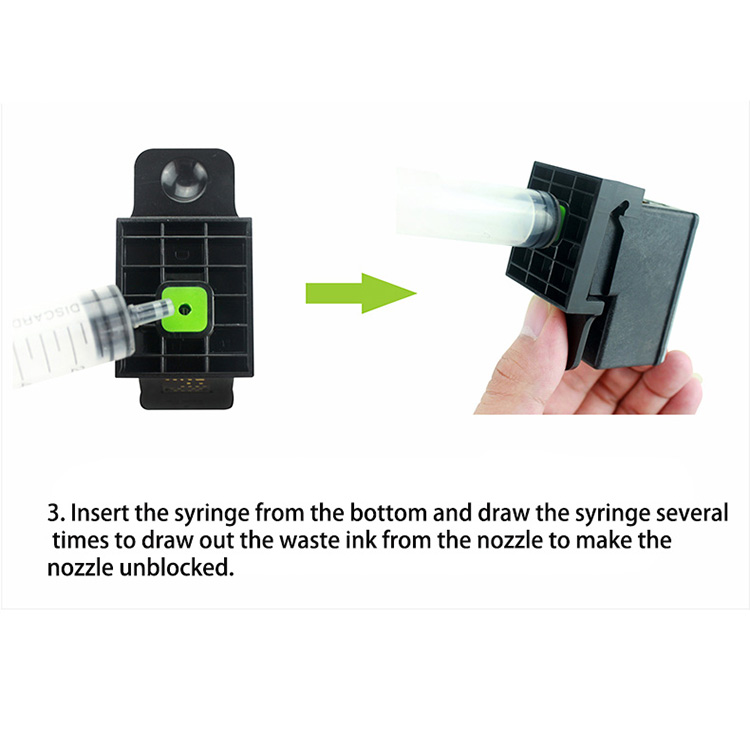 DISCARD

3. Insert the syringe from the bottom and draw the syringe several times to draw out the waste ink from the nozzle to make the nozzle unblocked.