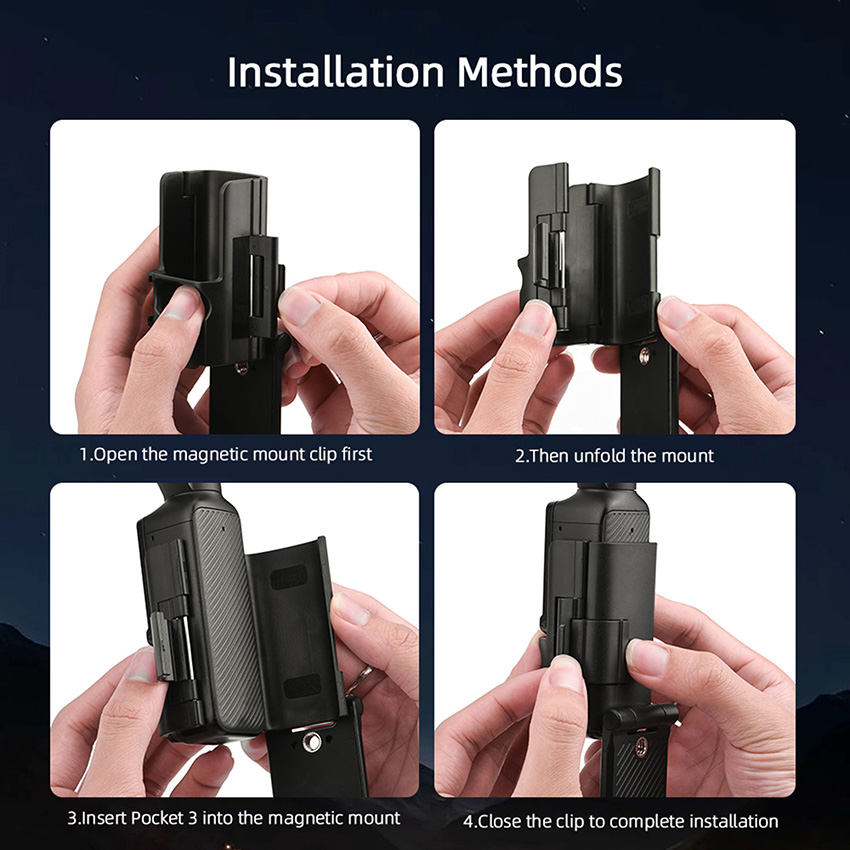 Installation Methods

1.Open the magnetic mount clip first

2.Then unfold the mount

3.Insert Pocket 3 into the magnetic mount

4.Close the clip to complete installation