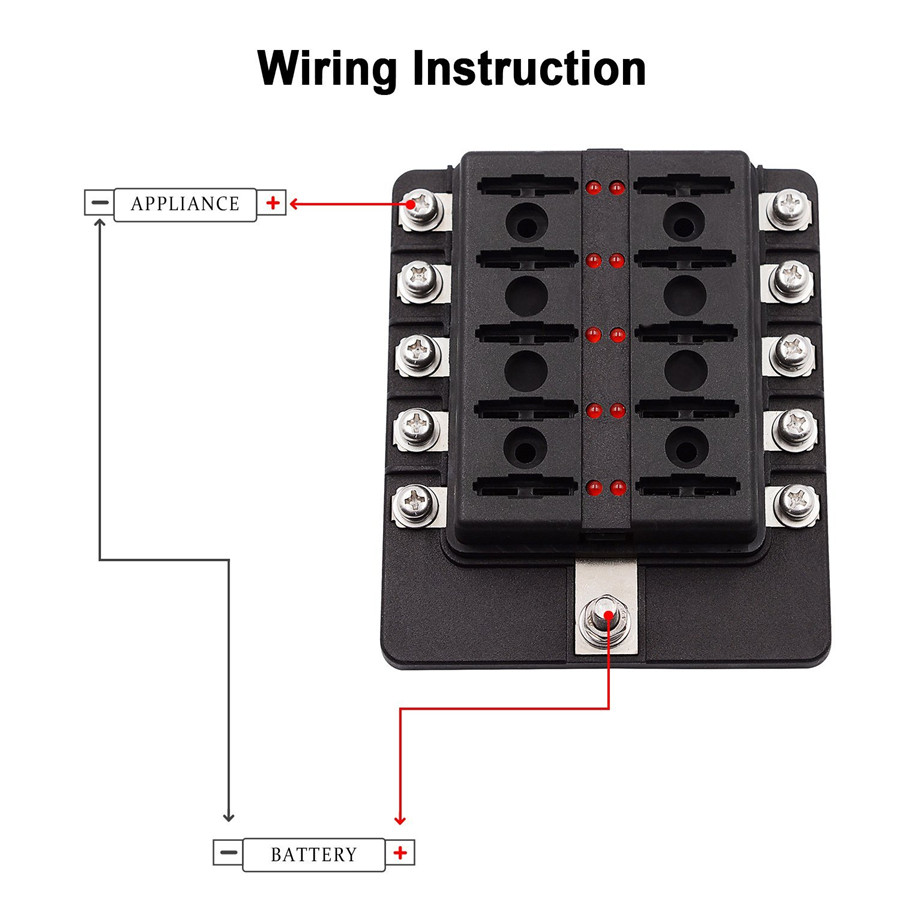 Wiring Instruction

− APPLIANCE +

− BATTERY +