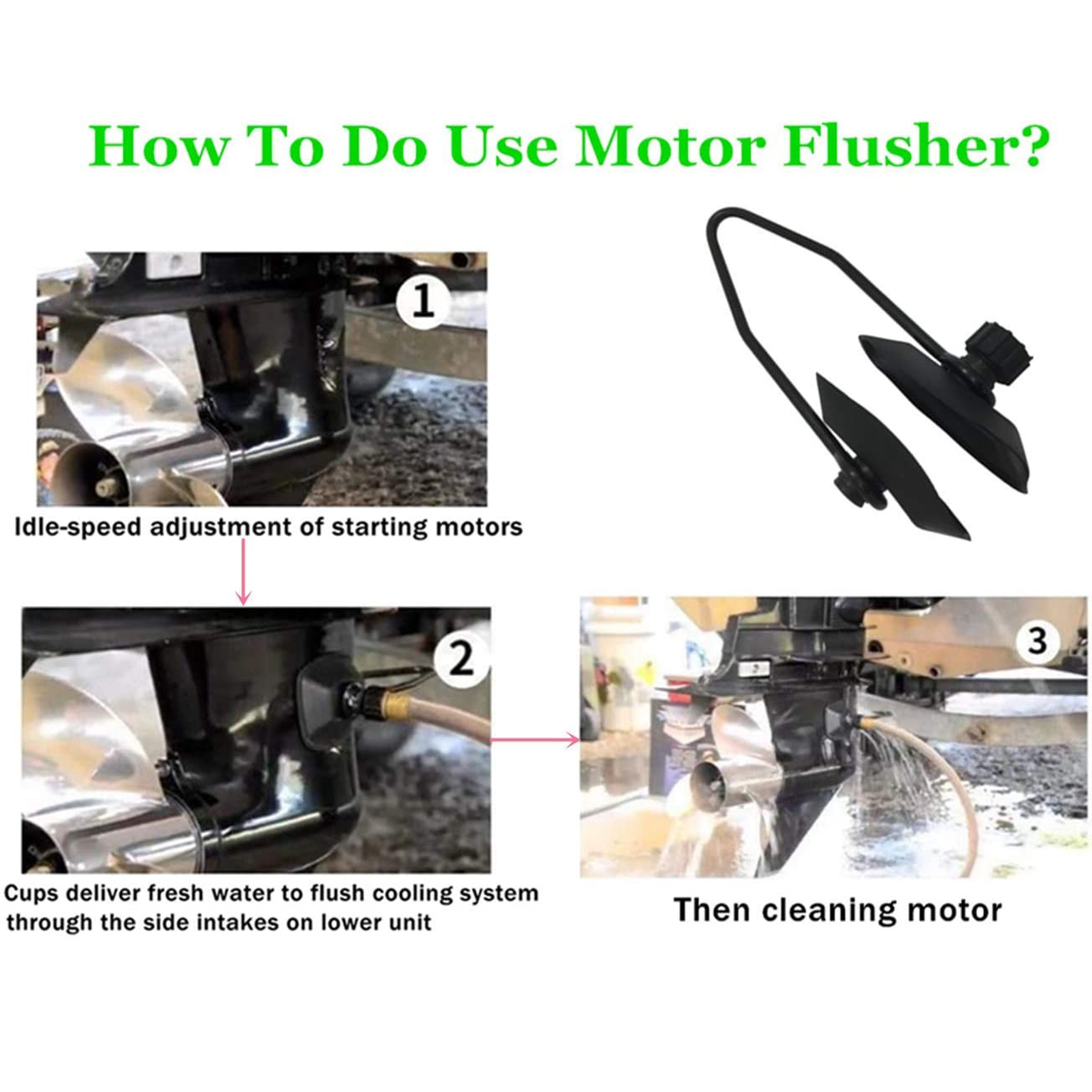 How To Do Use Motor Flusher?

1

Idle-speed adjustment of starting motors

2

Cups deliver fresh water to flush cooling system through the side intakes on lower unit

3

Then cleaning motor