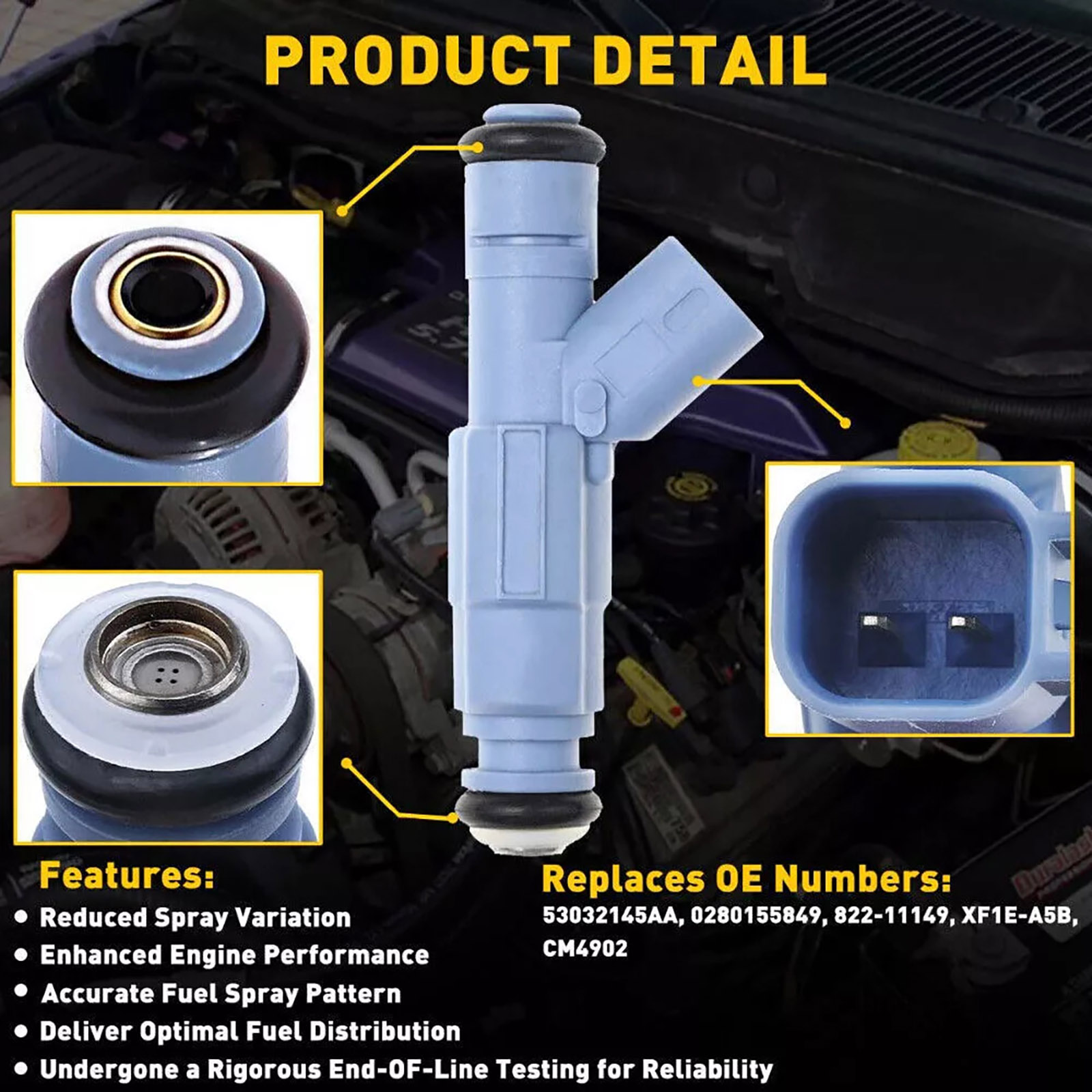 PRODUCT DETAIL

Features:
• Reduced Spray Variation
• Enhanced Engine Performance
• Accurate Fuel Spray Pattern
• Deliver Optimal Fuel Distribution
• Undergone a Rigorous End-OF-Line Testing for Reliability

Replaces OE Numbers:
53032145AA, 0280155849, 822-11149, XF1E-A5B, CM4902