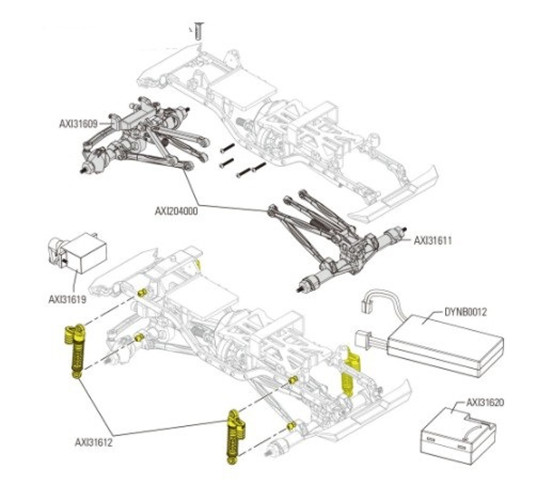 AXI31609

AXI204000

AXI31611

AXI31619

DYNB0012

AXI31620

AXI31612