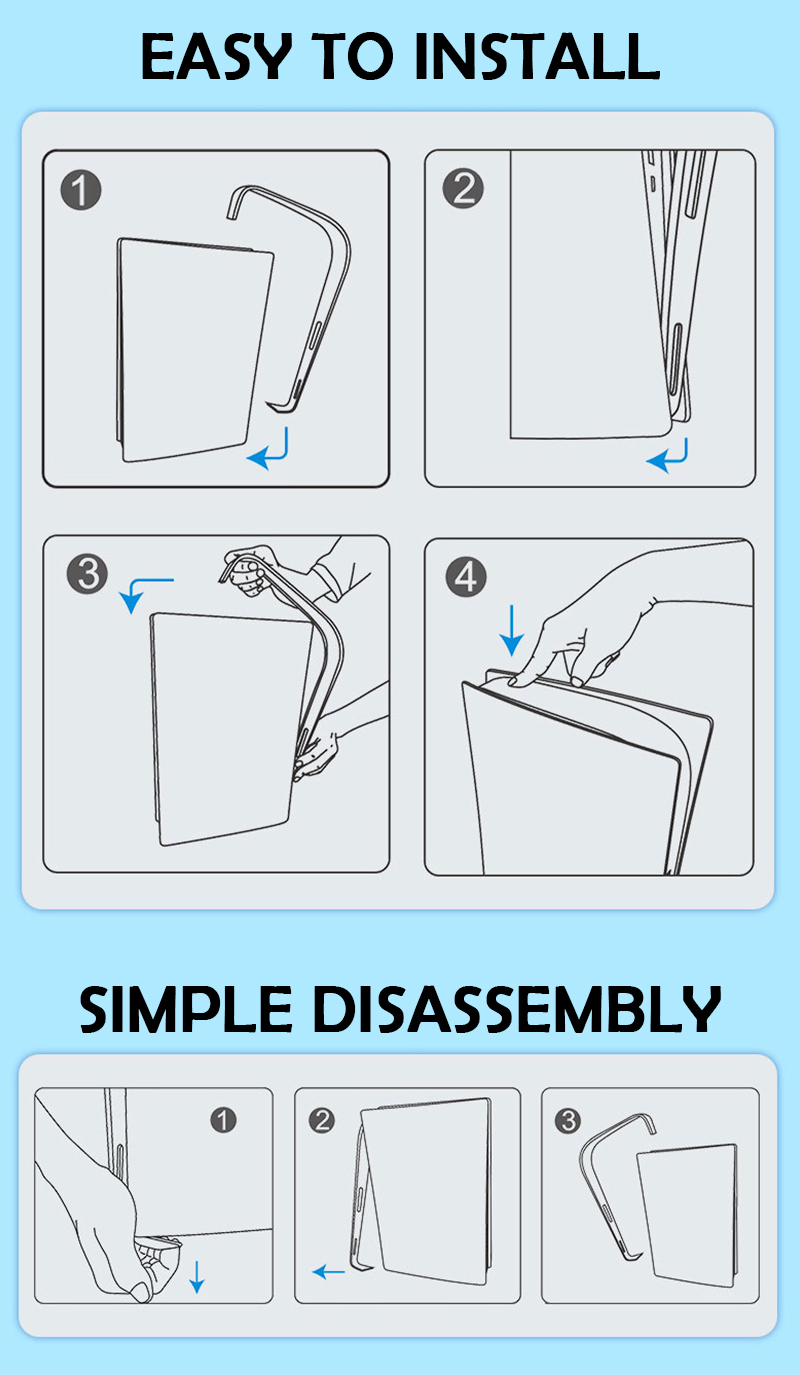 EASY TO INSTALL

1

2

3

4

SIMPLE DISASSEMBLY

1

2

3