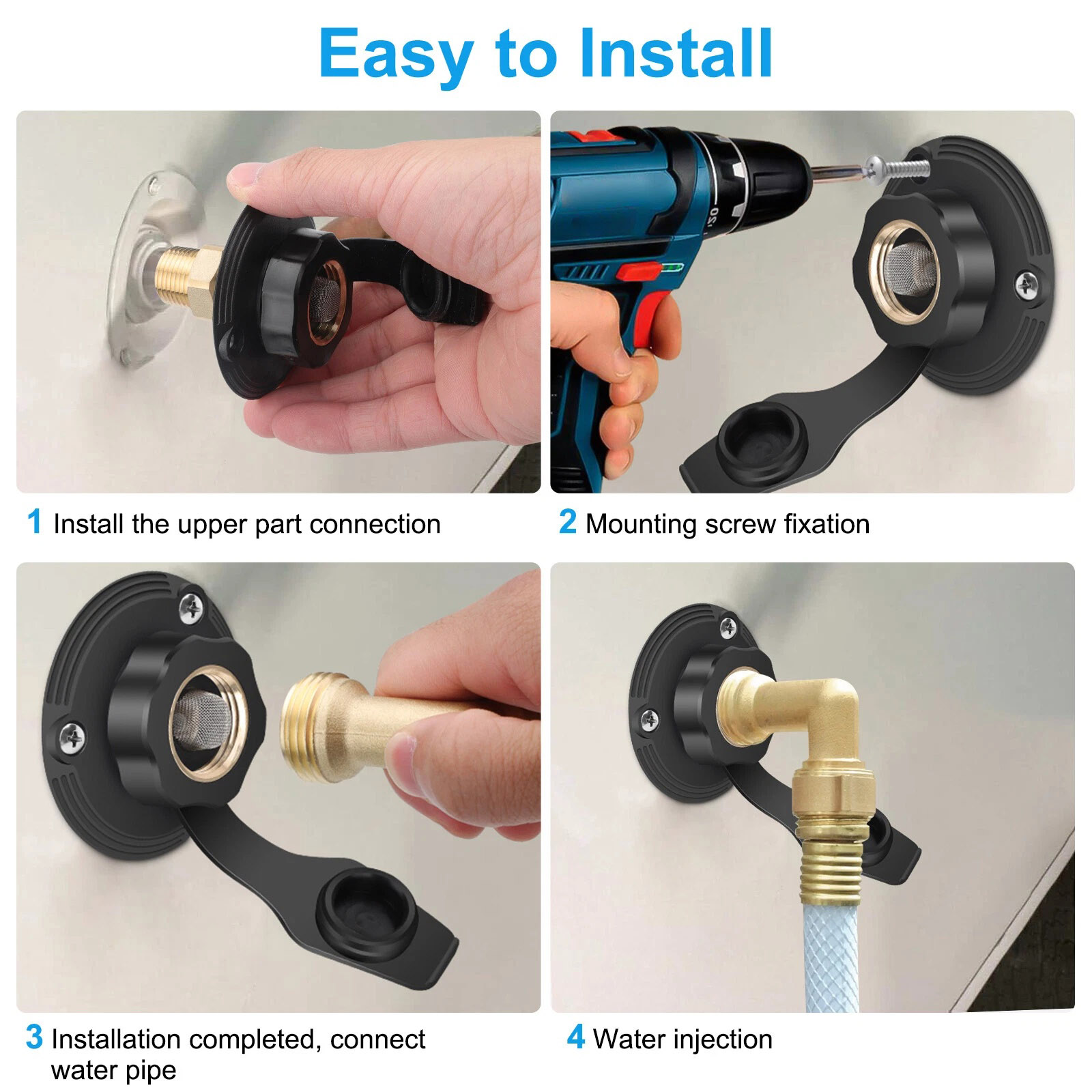 Easy to Install

1 Install the upper part connection

2 Mounting screw fixation

3 Installation completed, connect water pipe

4 Water injection