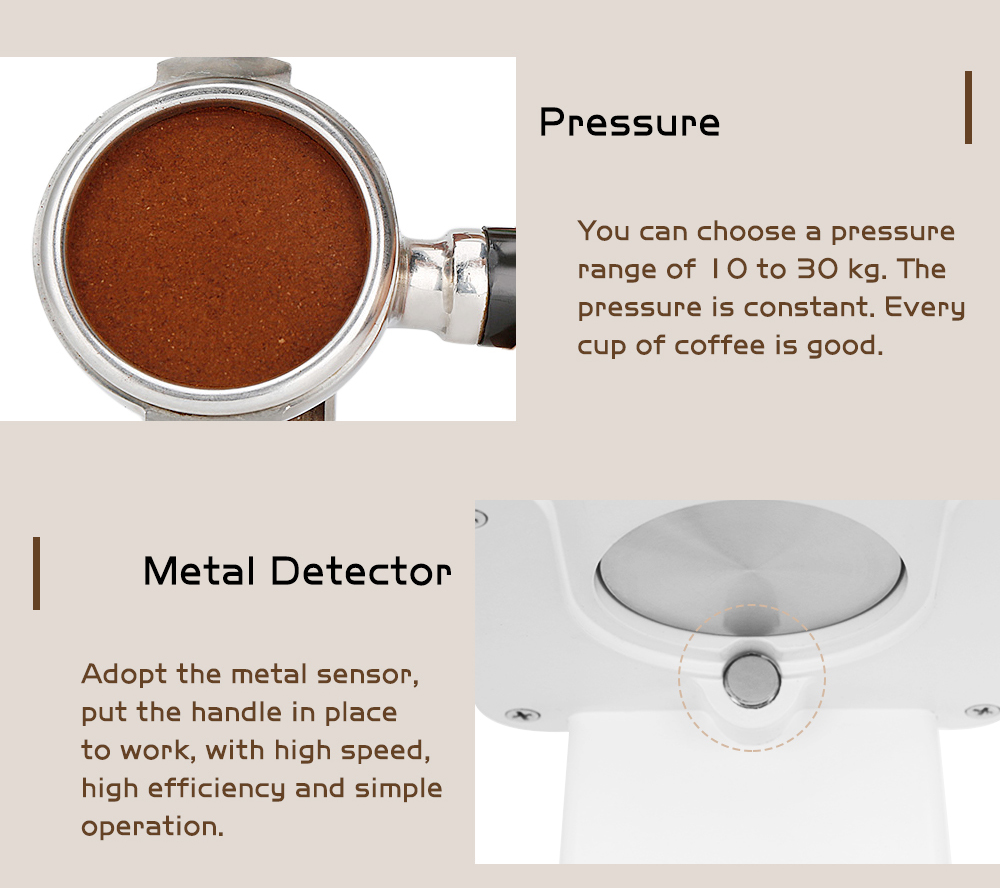 Pressure

You can choose a pressure range of 10 to 30 kg. The pressure is constant. Every cup of coffee is good.

Metal Detector

Adopt the metal sensor, put the handle in place to work, with high speed, high efficiency and simple operation.