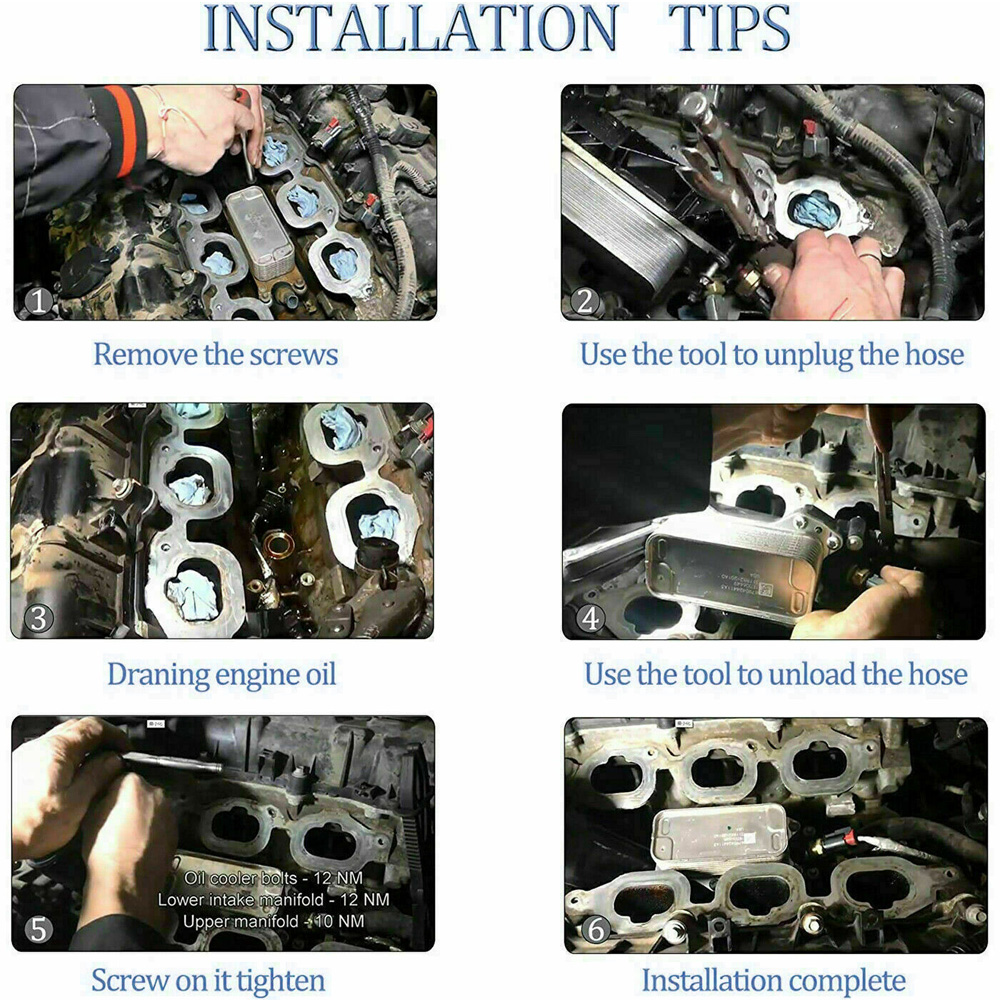 INSTALLATION TIPS

1

Remove the screws

2

Use the tool to unplug the hose

3

Draning engine oil

4

Use the tool to unload the hose

Oil cooler bolts - 12 NM
Lower intake manifold - 12 NM
Upper manifold - 10 NM

5

Screw on it tighten

6

Installation complete