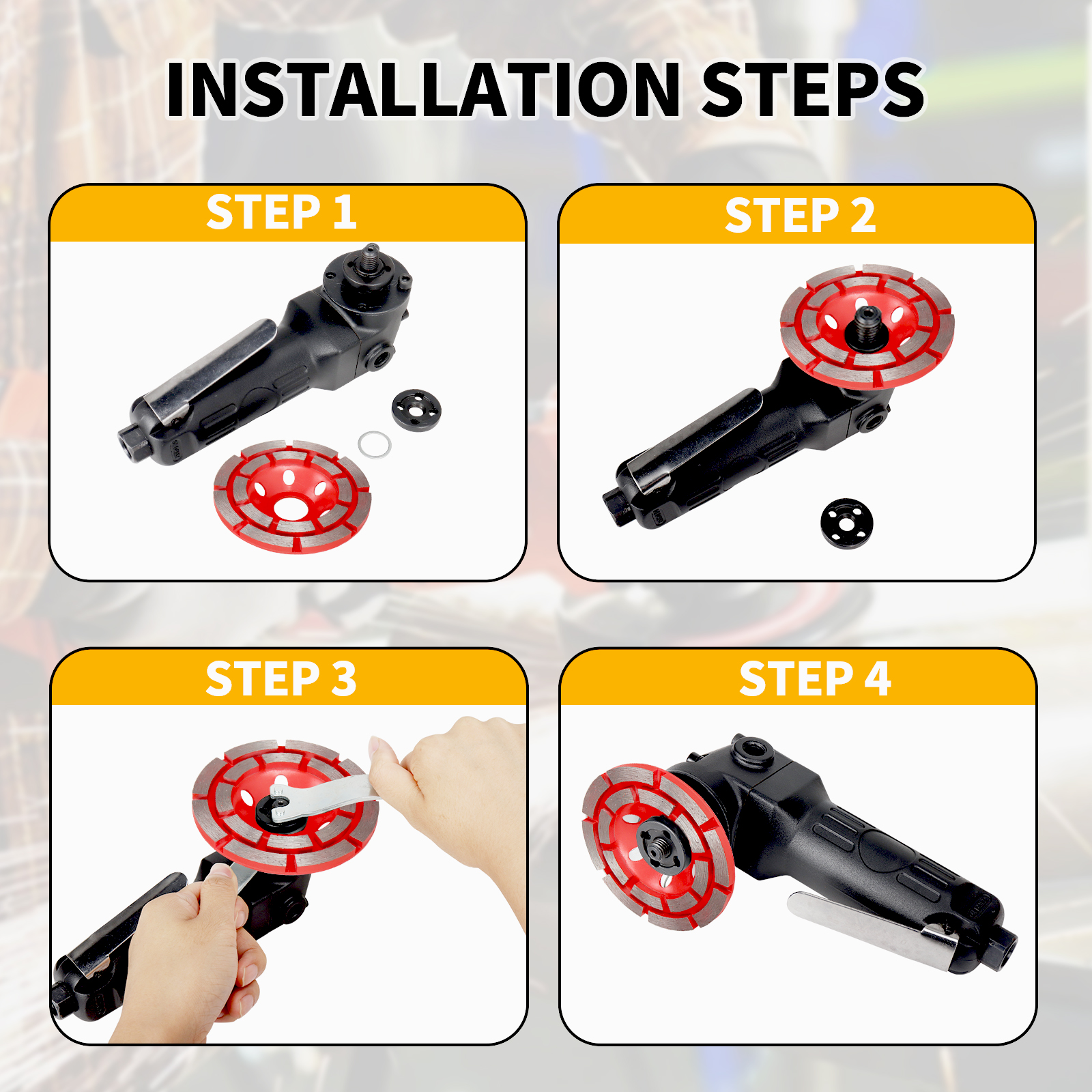 INSTALLATION STEPS

STEP 1

STEP 2

STEP 3

STEP 4