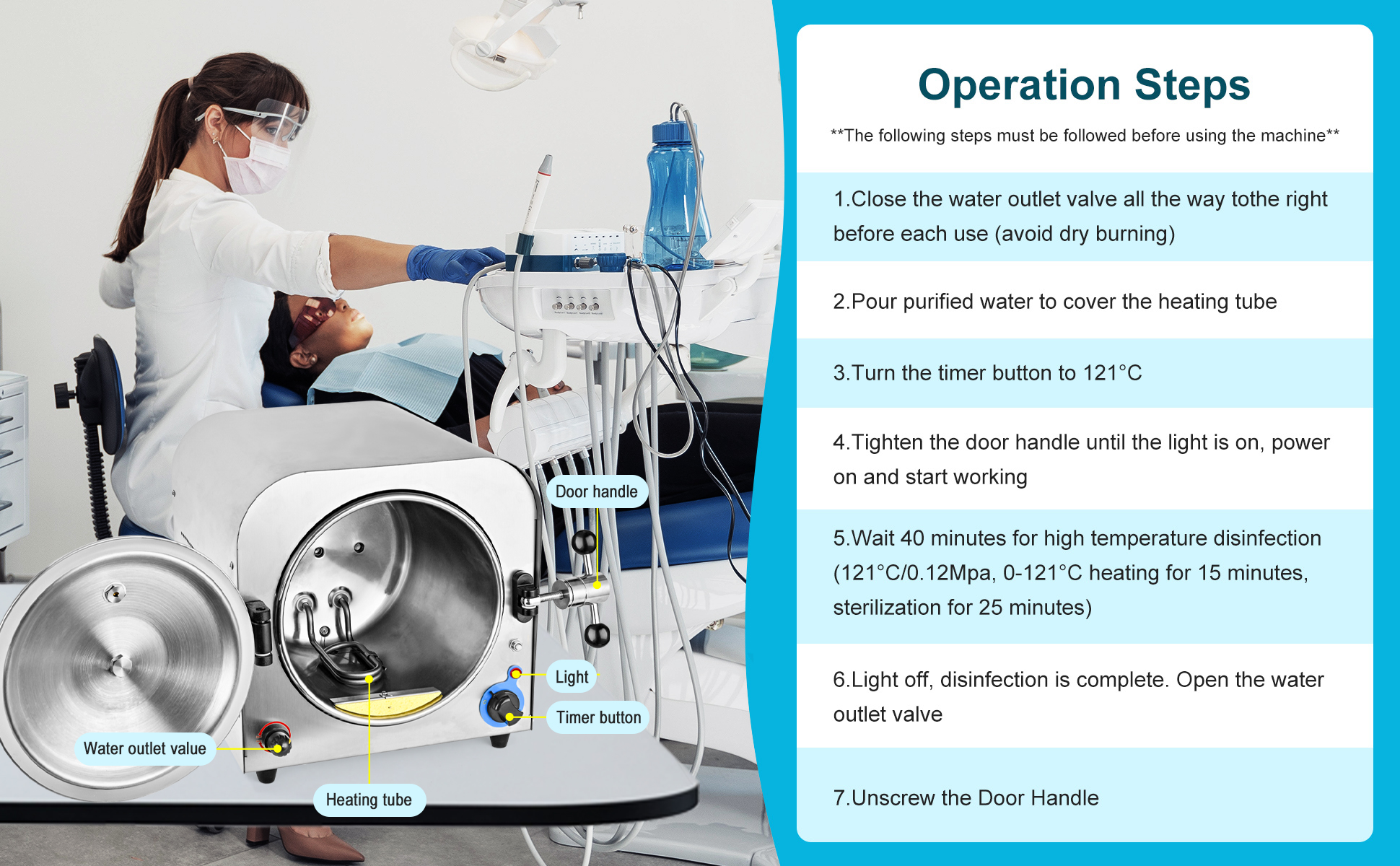 Door handle

Light

Timer button

Water outlet value

Heating tube

Operation Steps

**The following steps must be followed before using the machine**

1.Close the water outlet valve all the way tothe right before each use (avoid dry burning)

2.Pour purified water to cover the heating tube

3.Turn the timer button to 121°C

4.Tighten the door handle until the light is on, power on and start working

5.Wait 40 minutes for high temperature disinfection (121°C/0.12Mpa, 0-121°C heating for 15 minutes, sterilization for 25 minutes)

6.Light off, disinfection is complete. Open the water outlet valve

7.Unscrew the Door Handle