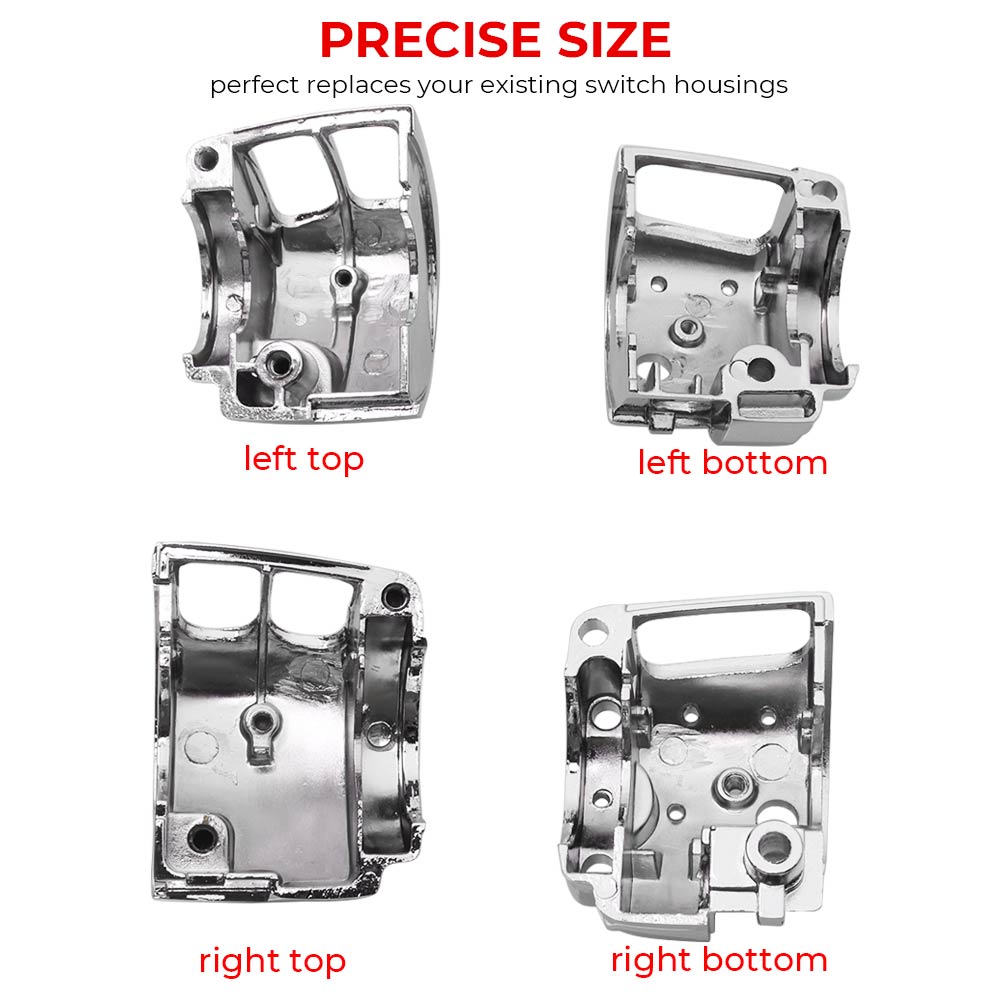 PRECISE SIZE
perfect replaces your existing switch housings

left top

left bottom

right top

right bottom