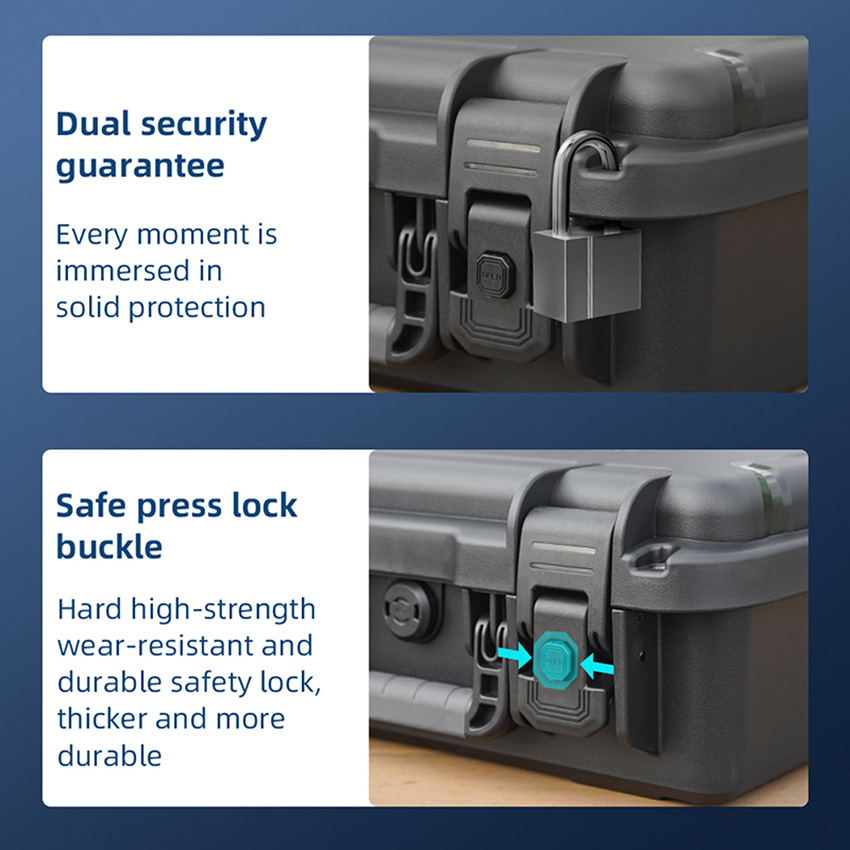 Dual security guarantee

Every moment is immersed in solid protection

Safe press lock buckle

Hard high-strength wear-resistant and durable safety lock, thicker and more durable