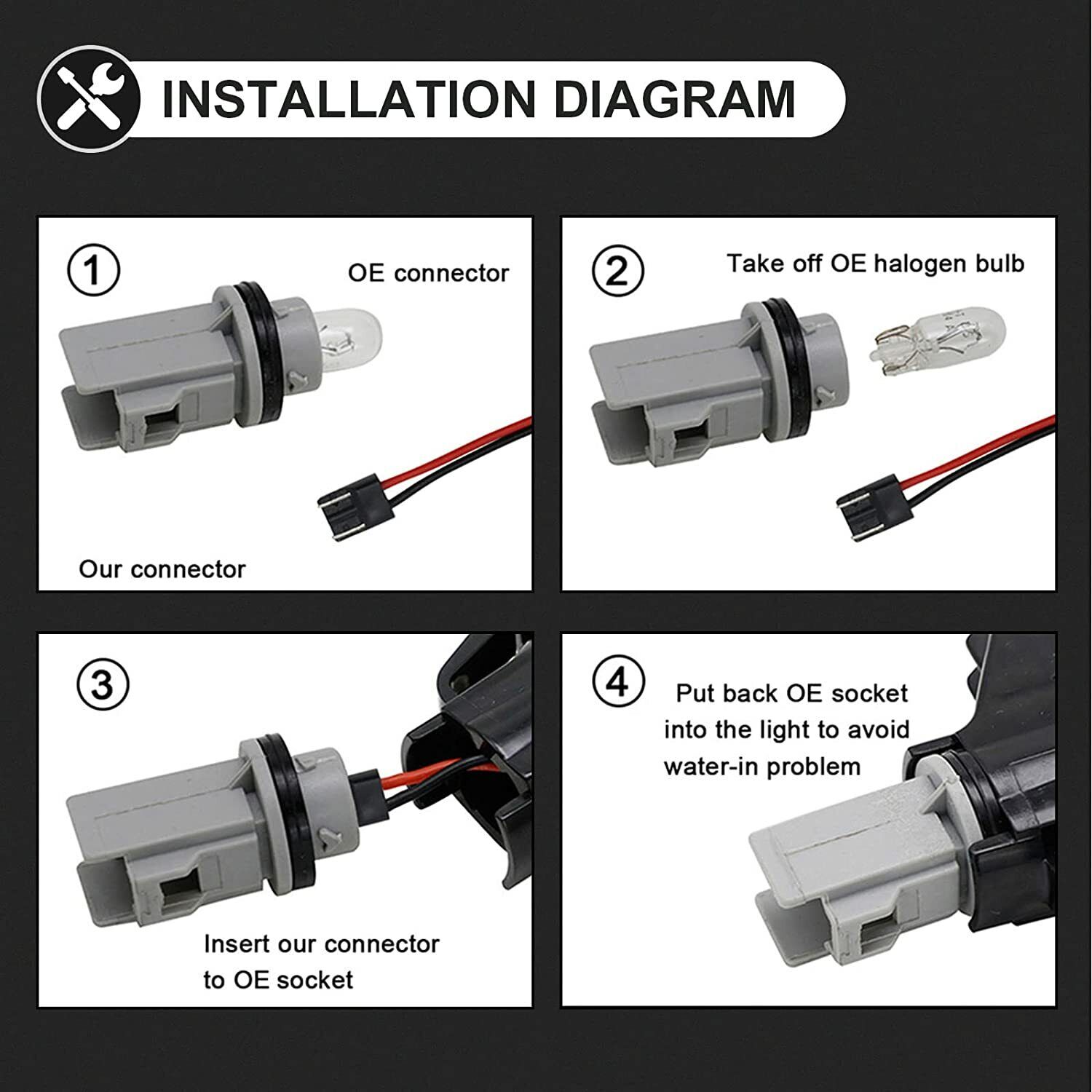 INSTALLATION DIAGRAM

①
OE connector
Our connector

②
Take off OE halogen bulb

③
Insert our connector to OE socket

④
Put back OE socket into the light to avoid water-in problem