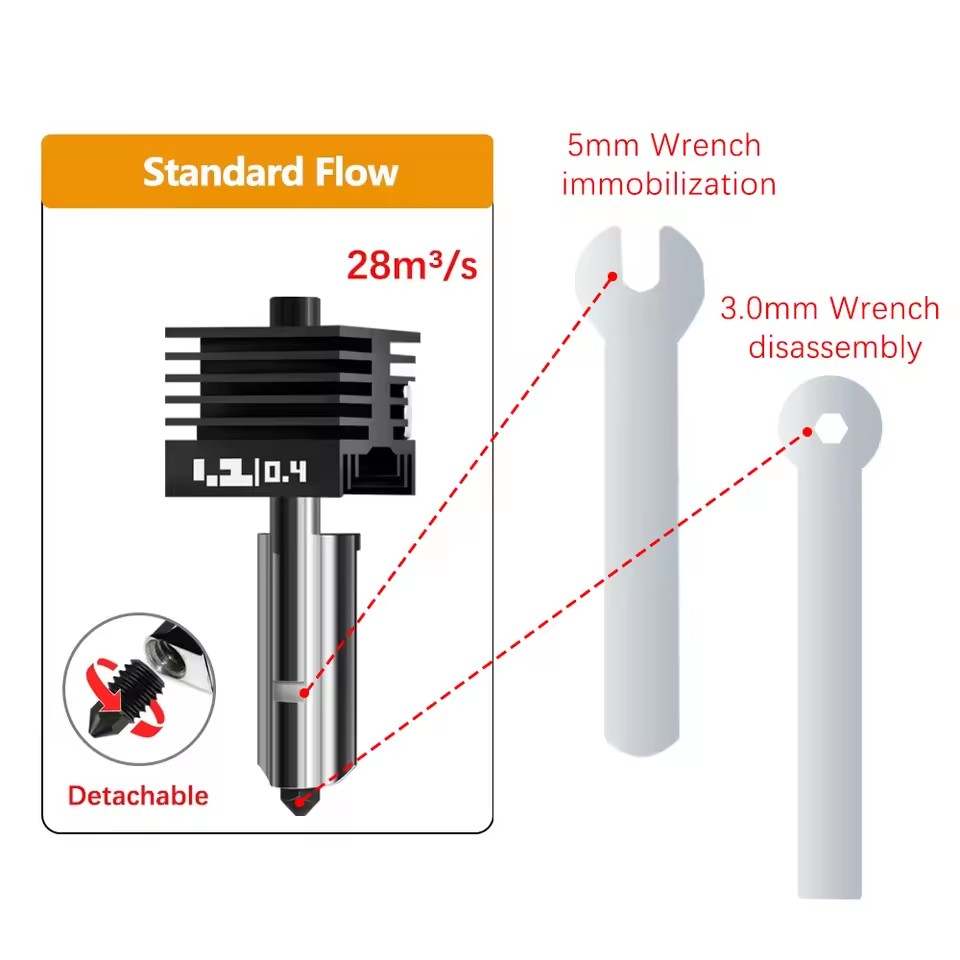 Standard Flow

28m³/s

0.4

Detachable

5mm Wrench immobilization

3.0mm Wrench disassembly