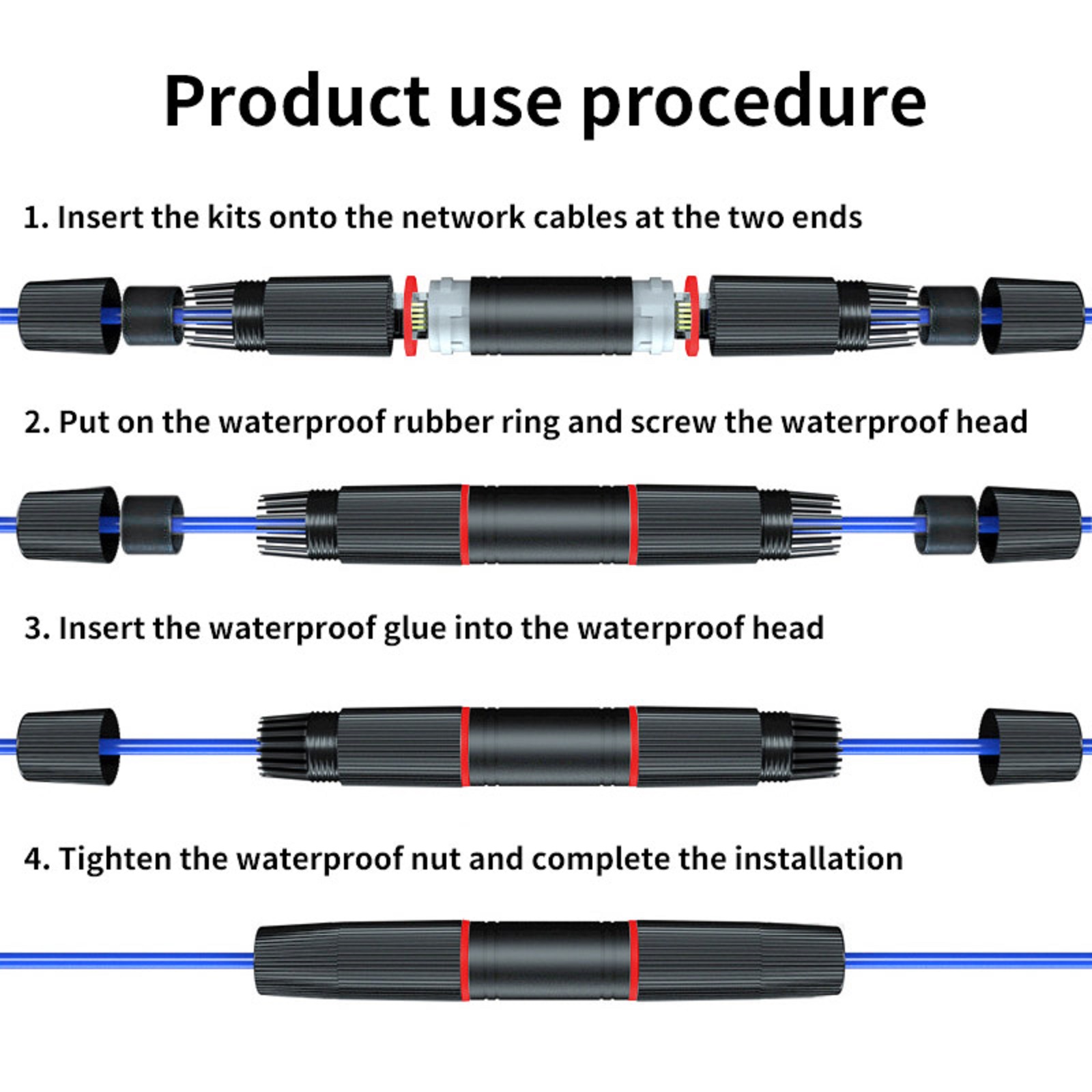 Product use procedure

1. Insert the kits onto the network cables at the two ends

2. Put on the waterproof rubber ring and screw the waterproof head

3. Insert the waterproof glue into the waterproof head

4. Tighten the waterproof nut and complete the installation