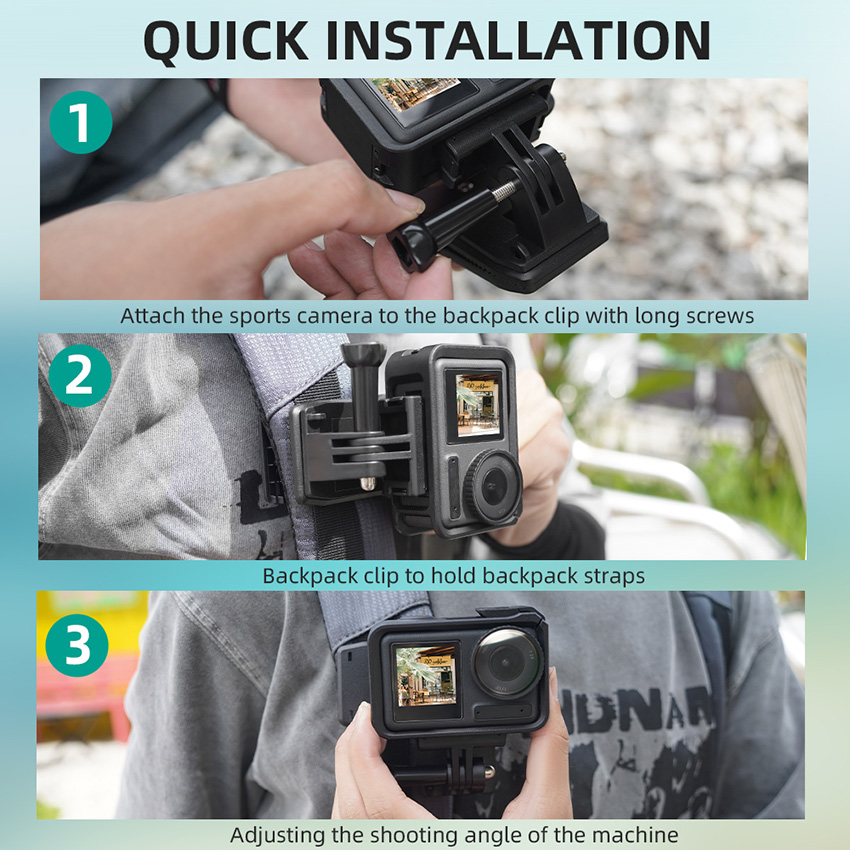 QUICK INSTALLATION

1

Attach the sports camera to the backpack clip with long screws

2

Backpack clip to hold backpack straps

3

Adjusting the shooting angle of the machine