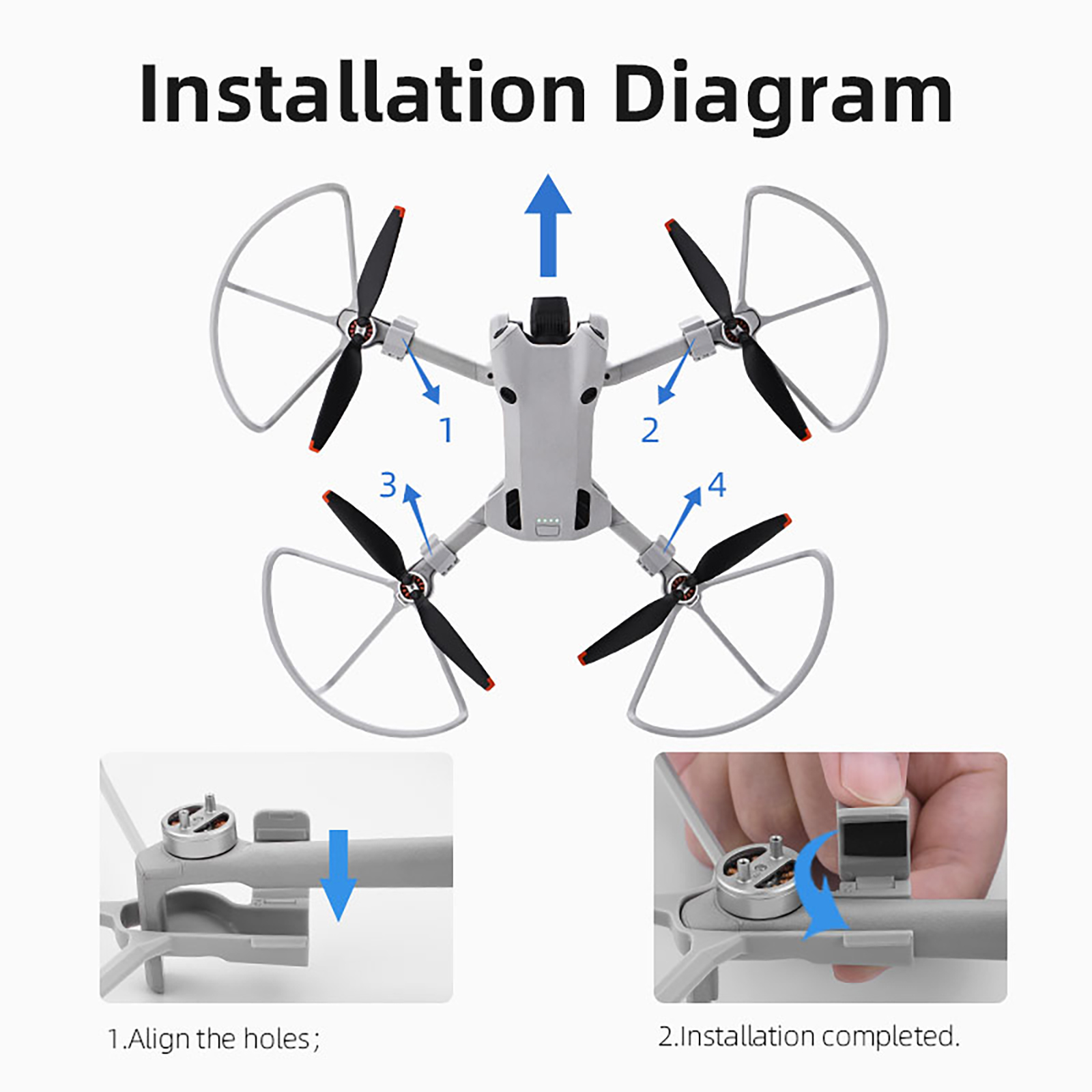 Installation Diagram

1

2

3

4

1.Align the holes;

2.Installation completed.