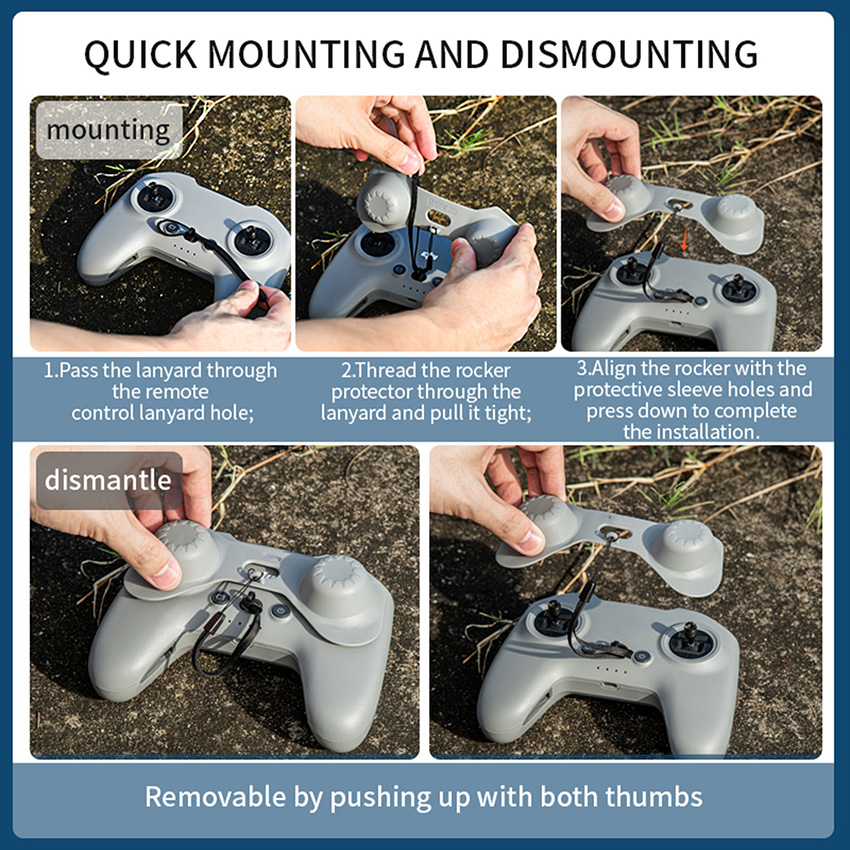 QUICK MOUNTING AND DISMOUNTING

mounting

1.Pass the lanyard through the remote control lanyard hole;

2.Thread the rocker protector through the lanyard and pull it tight;

3.Align the rocker with the protective sleeve holes and press down to complete the installation.

dismantle

Removable by pushing up with both thumbs